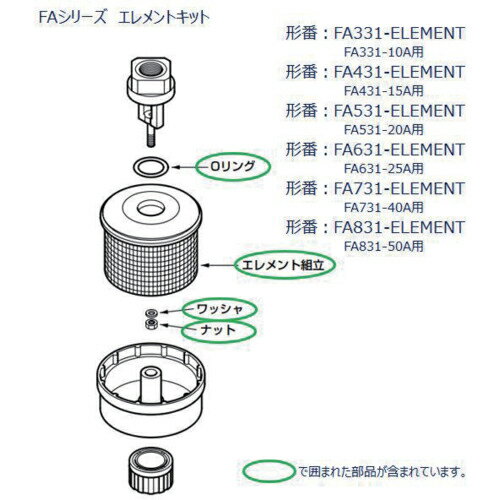 FAシリーズ　エレメントキット

形番：FA331-ELEMENT
FA331-10A用
形番：FA431-ELEMENT
FA431-15A用
形番：FA531-ELEMENT
FA531-20A用
形番：FA631-ELEMENT
FA631-25A用
形番：FA731-ELEMENT
FA731-40A用
形番：FA831-ELEMENT
FA831-50A用

Oリング

エレメント組立

ワッシャ

ナット

で囲まれた部品が含まれています。