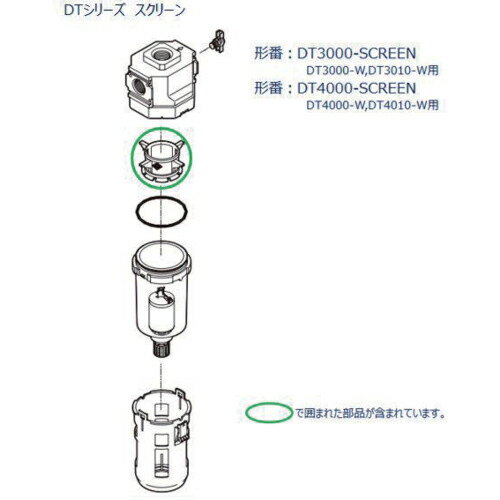 DTシリーズ スクリーン

形番：DT3000-SCREEN
DT3000-W,DT3010-W用
形番：DT4000-SCREEN
DT4000-W,DT4010-W用

で囲まれた部品が含まれています。