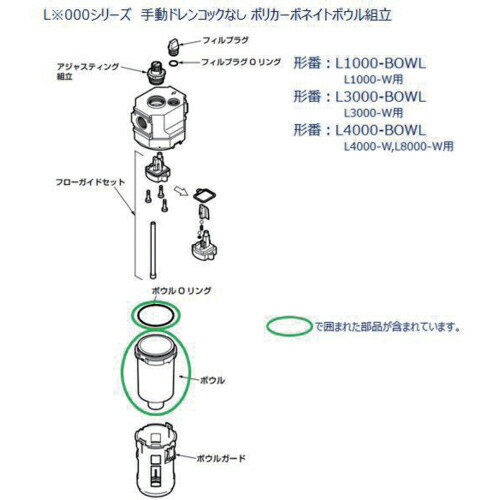 L※000シリーズ　手動ドレンコックなし ポリカーボネイトボウル組立

フィルプラグ

フィルプラグＯリング

アジャスティング組立

形番：L1000-BOWL
L1000-W用
形番：L3000-BOWL
L3000-W用
形番：L4000-BOWL
L4000-W,L8000-W用

フローガイドセット

ボウルＯリング

で囲まれた部品が含まれています。

ボウル

ボウルガード