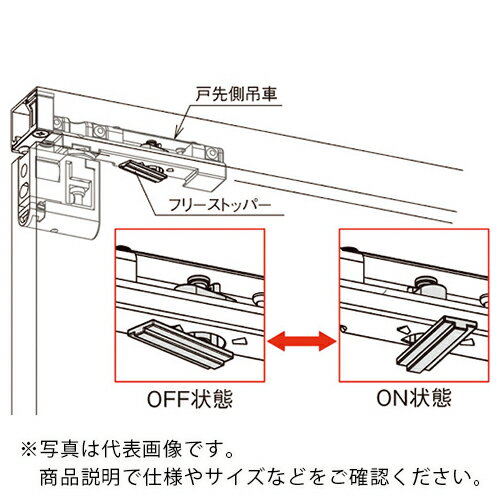 戸先側吊車

フリーストッパー

OFF状態

ON状態

※写真は代表画像です。
商品説明で仕様やサイズなどをご確認ください。