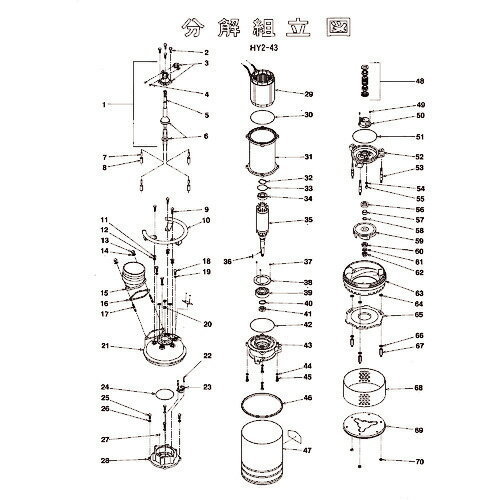 分 解 組 立 図

HY2-43

1
2
3
4
5
6
7
8
9
10
11
12
13
14
15
16
17
18
19
20
21
22
23
24
25
26
27
28

29
30
31
32
33
34
35
36
37
38
39
40
41
42
43
44
45
46
47

48
49
50
51
52
53
54
55
56
57
58
59
60
61
62
63
64
65
66
67
68
69
70