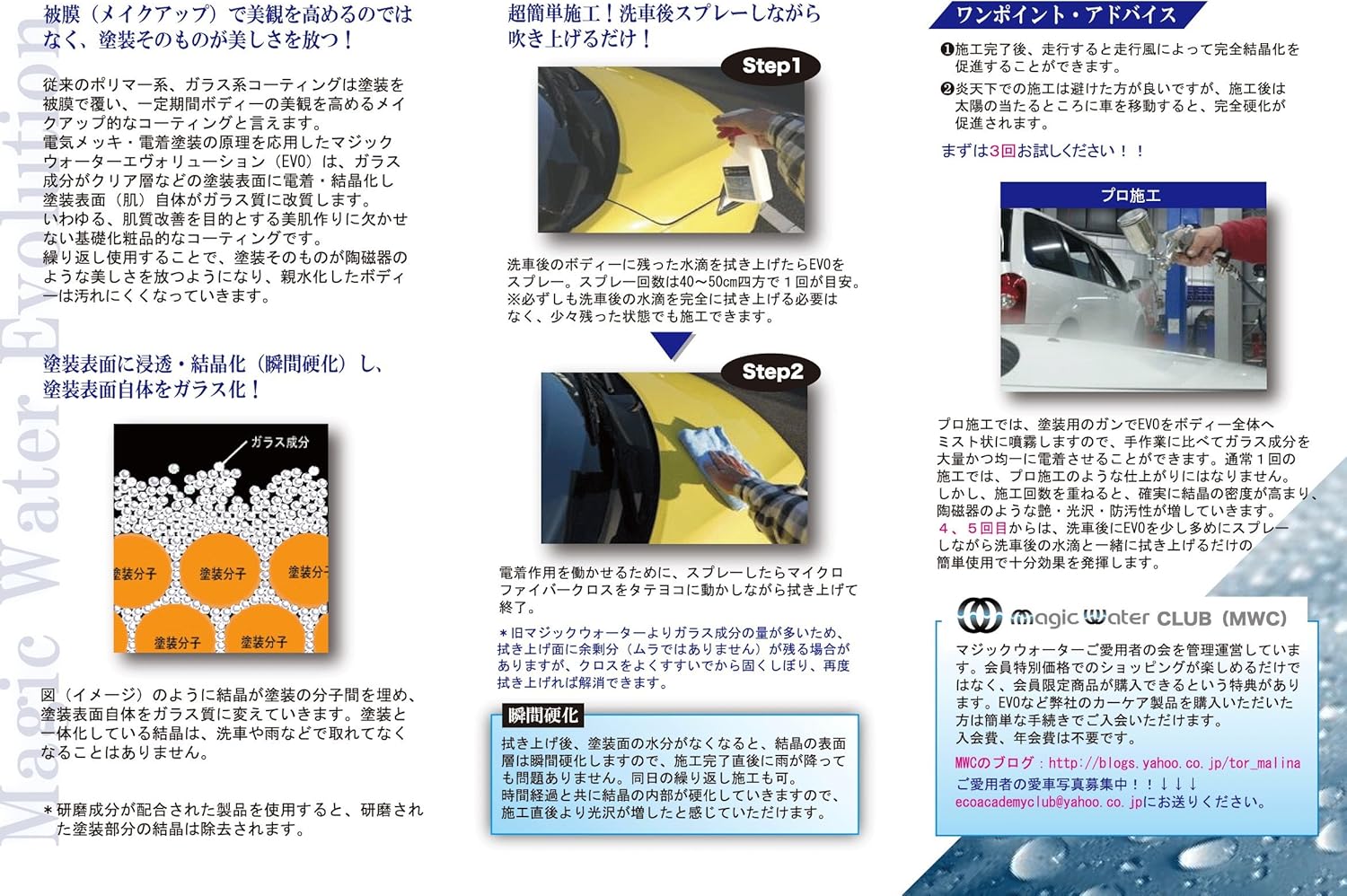 Magic Water Evolution

被膜（メイクアップ）で美観を高めるのではなく、塗装そのものが美しさを放つ！

従来のポリマー系、ガラス系コーティングは塗装を被膜で覆い、一定期間ボディーの美観を高めるメイクアップ的なコーティングと言えます。
電気メッキ・電着塗装の原理を応用したマジックウォーターエヴォリューション（EVO）は、ガラス成分がクリア層などの塗装表面に電着・結晶化し塗装表面（肌）自体がガラス質に改質します。
いわゆる、肌質改善を目的とする美肌作りに欠かせない基礎化粧品的なコーティングです。
繰り返し使用することで、塗装そのものが陶磁器のような美しさを放つようになり、親水化したボディーは汚れにくくなっていきます。

塗装表面に浸透・結晶化（瞬間硬化）し、塗装表面自体をガラス化！

ガラス成分
塗装分子
塗装分子
塗装分子
塗装分子
塗装分子

図（イメージ）のように結晶が塗装の分子間を埋め、塗装表面自体をガラス質に変えていきます。塗装と一体化している結晶は、洗車や雨などで取れてなくなることはありません。

＊研磨成分が配合された製品を使用すると、研磨された塗装部分の結晶は除去されます。

超簡単施工！洗車後スプレーしながら吹き上げるだけ！

Step1

洗車後のボディーに残った水滴を拭き上げたらEVOをスプレー。スプレー回数は40～50cm四方で１回が目安。
※必ずしも洗車後の水滴を完全に拭き上げる必要はなく、少々残った状態でも施工できます。

Step2

電着作用を働かせるために、スプレーしたらマイクロファイバークロスをタテヨコに動かしながら拭き上げて終了。

＊旧マジックウォーターよりガラス成分の量が多いため、拭き上げ面に余剰分（ムラではありません）が残る場合がありますが、クロスをよくすすいでから固くしぼり、再度拭き上げれば解消できます。

瞬間硬化

拭き上げ後、塗装面の水分がなくなると、結晶の表面層は瞬間硬化しますので、施工完了直後に雨が降っても問題ありません。同日の繰り返し施工も可。
時間経過と共に結晶の内部が硬化していきますので、施工直後より光沢が増したと感じていただけます。

ワンポイント・アドバイス

❶施工完了後、走行すると走行風によって完全結晶化を促進することができます。
❷炎天下での施工は避けた方が良いですが、施工後は太陽の当たるところに車を移動すると、完全硬化が促進されます。

まずは3回お試しください！！

プロ施工

プロ施工では、塗装用のガンでEVOをボディー全体へミスト状に噴霧しますので、手作業に比べてガラス成分を大量かつ均一に電着させることができます。通常１回の施工では、プロ施工のような仕上がりにはなりません。
しかし、施工回数を重ねると、確実に結晶の密度が高まり、陶磁器のような艶・光沢・防汚性が増していきます。
４、５回目からは、洗車後にEVOを少し多めにスプレーしながら洗車後の水滴と一緒に拭き上げるだけの簡単使用で十分効果を発揮します。

magic water CLUB（MWC）

マジックウォーターご愛用者の会を管理運営しています。会員特別価格でのショッピングが楽しめるだけではなく、会員限定商品が購入できるという特典があります。EVOなど弊社のカーケア製品を購入いただいた方は簡単な手続きでご入会いただけます。
入会費、年会費は不要です。
MWCのブログ：http://blogs.yahoo.co.jp/tor_malina
ご愛用者の愛車写真募集中！！↓↓↓
ecoacademyclub@yahoo.co.jpにお送りください。