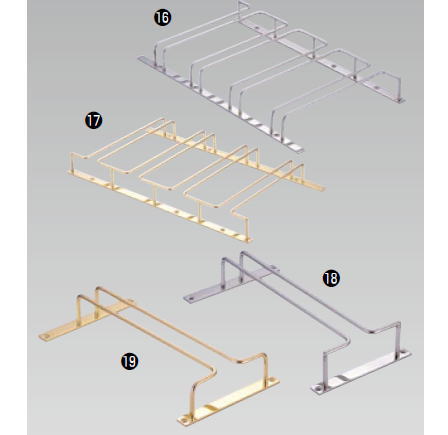 16

17

18

19