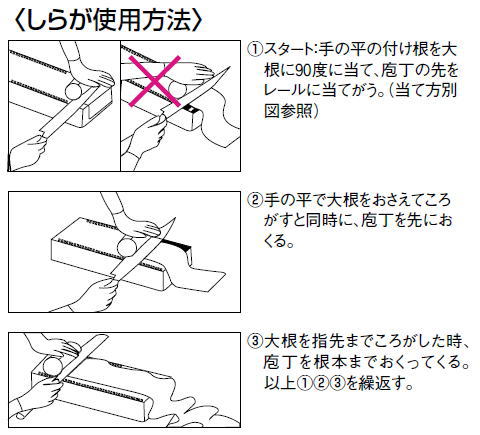 〈しらが使用方法〉

①スタート:手の平の付け根を大根に90度に当て、庖丁の先をレールに当てがう。(当て方別図参照)

②手の平で大根をおさえてころがすと同時に、庖丁を先におくる。

③大根を指先までころがした時、庖丁を根本までおくってくる。以上①②③を繰返す。