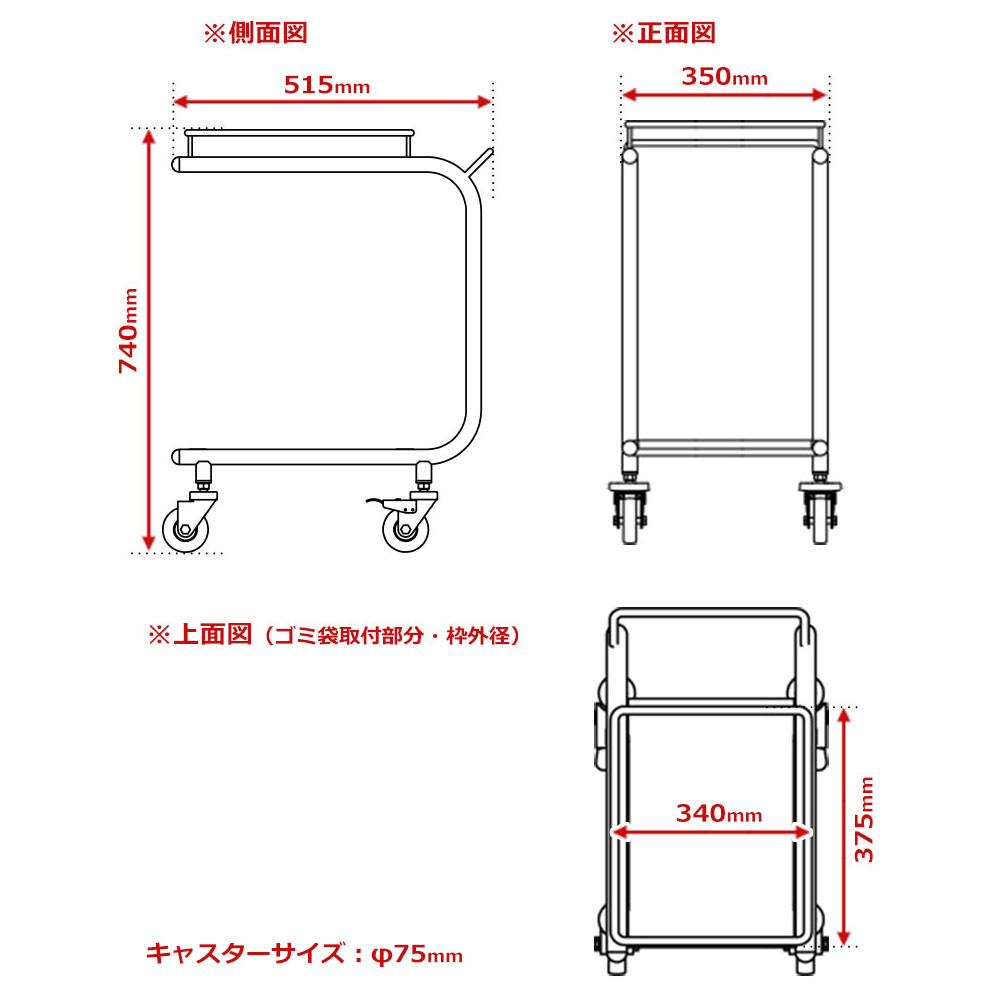 ※側面図

515mm

740mm

※正面図

350mm

※上面図（ゴミ袋取付部分・枠外径）

340mm

375mm

キャスターサイズ：φ75mm