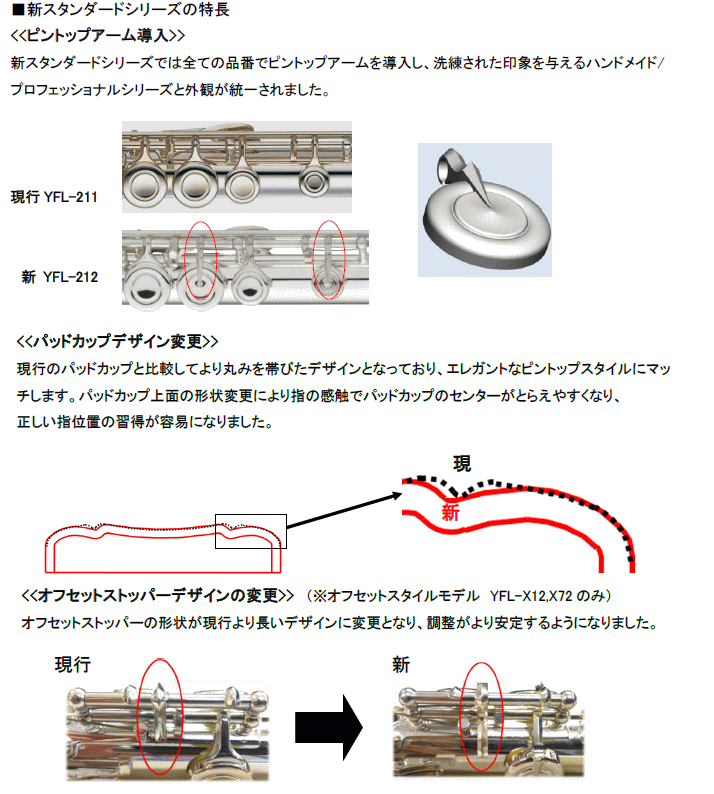 ■新スタンダードシリーズの特長
<<ピントップアーム導入>>
新スタンダードシリーズでは全ての品番でピントップアームを導入し、洗練された印象を与えるハンドメイド/プロフェッショナルシリーズと外観が統一されました。

現行 YFL-211

新 YFL-212

<<パッドカップデザイン変更>>
現行のパッドカップと比較してより丸みを帯びたデザインとなっており、エレガントなピントップスタイルにマッチします。パッドカップ上面の形状変更により指の感触でパッドカップのセンターがとらえやすくなり、正しい指位置の習得が容易になりました。

現

新

<<オフセットストッパーデザインの変更>> (※オフセットスタイルモデル YFL-X12,X72 のみ)
オフセットストッパーの形状が現行より長いデザインに変更となり、調整がより安定するようになりました。

現行

新