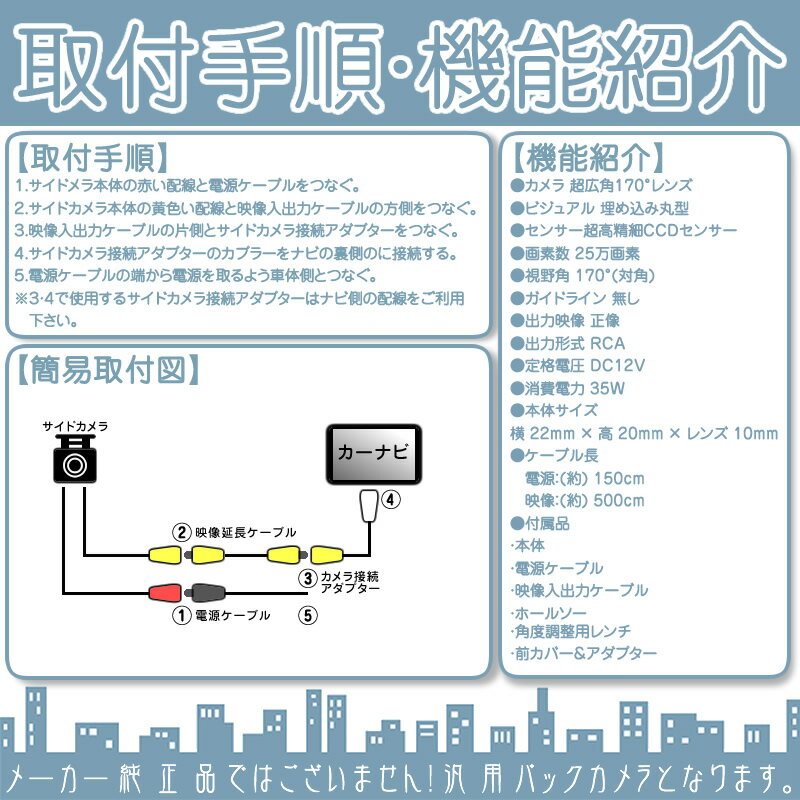 取付手順・機能紹介

【取付手順】
1.サイドメラ本体の赤い配線と電源ケーブルをつなぐ。
2.サイドカメラ本体の黄色い配線と映像入出力ケーブルの方側をつなぐ。
3.映像入出力ケーブルの片側とサイドカメラ接続アダプターをつなぐ。
4.サイドカメラ接続アダプターのカプラーをナビの裏側のに接続する。
5.電源ケーブルの端から電源を取るよう車体側とつなぐ。
※3･4で使用するサイドカメラ接続アダプターはナビ側の配線をご利用下さい。

【簡易取付図】
サイドカメラ
カーナビ
④
② 映像延長ケーブル
③ カメラ接続アダプター
① 電源ケーブル
⑤

【機能紹介】
●カメラ 超広角170°レンズ
●ビジュアル 埋め込み丸型
●センサー超高精細CCDセンサー
●画素数 25万画素
●視野角 170°(対角)
●ガイドライン 無し
●出力映像 正像
●出力形式 RCA
●定格電圧 DC12V
●消費電力 35W
●本体サイズ
横 22mm × 高 20mm × レンズ 10mm
●ケーブル長
電源:(約) 150cm
映像:(約) 500cm
●付属品
･本体
･電源ケーブル
･映像入出力ケーブル
･ホールソー
･角度調整用レンチ
･前カバー&アダプター

メーカー純正品ではございません!汎用バックカメラとなります。