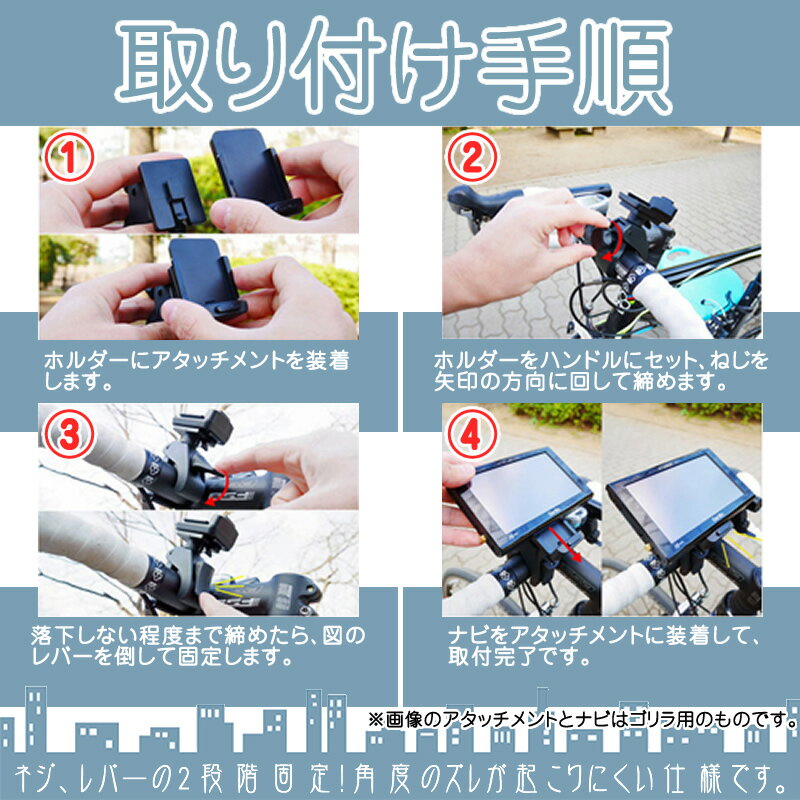 取り付け手順

1
ホルダーにアタッチメントを装着します。

2
ホルダーをハンドルにセット、ねじを矢印の方向に回して締めます。

3
落下しない程度まで締めたら、図のレバーを倒して固定します。

4
ナビをアタッチメントに装着して、取付完了です。

※画像のアタッチメントとナビはゴリラ用のものです。

ネジ、レバーの2段階固定!角度のズレが起こりにくい仕様です。