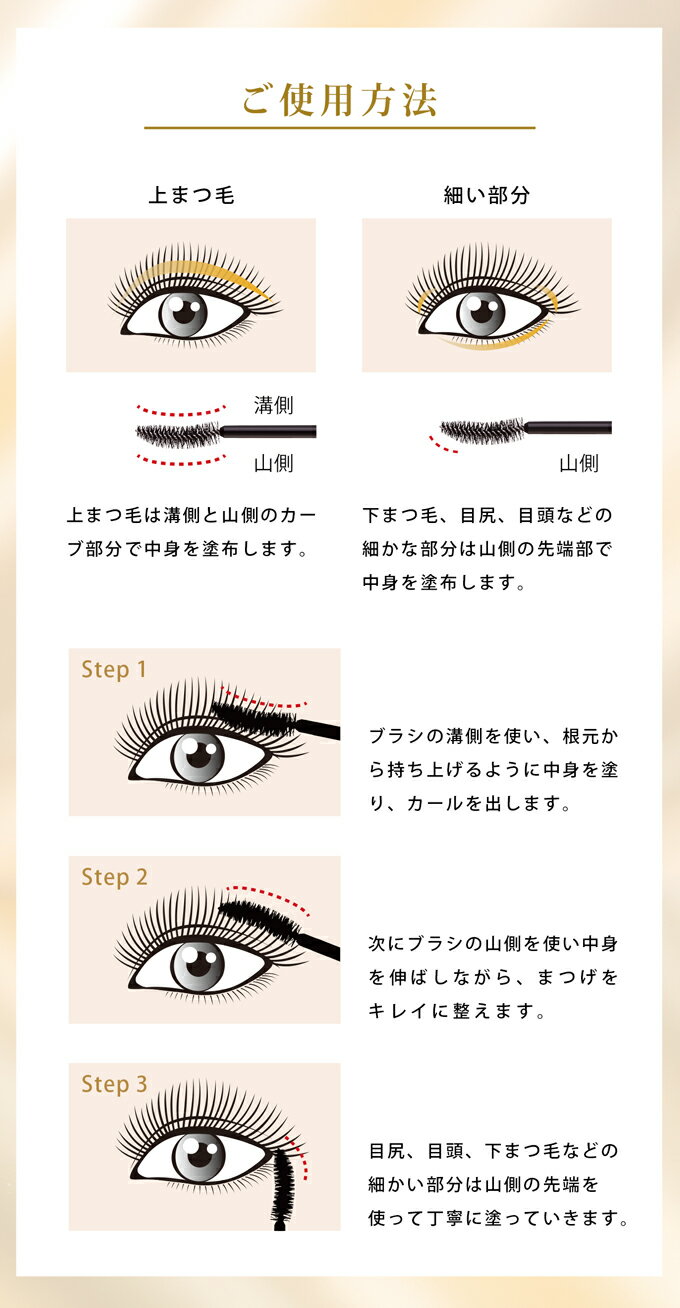 ご使用方法

上まつ毛

溝側

山側

上まつ毛は溝側と山側のカーブ部分で中身を塗布します。

細い部分

山側

下まつ毛、目尻、目頭などの細かな部分は山側の先端部で中身を塗布します。

Step 1

ブラシの溝側を使い、根元から持ち上げるように中身を塗り、カールを出します。

Step 2

次にブラシの山側を使い中身を伸ばしながら、まつげをキレイに整えます。

Step 3

目尻、目頭、下まつ毛などの細かい部分は山側の先端を使って丁寧に塗っていきます。