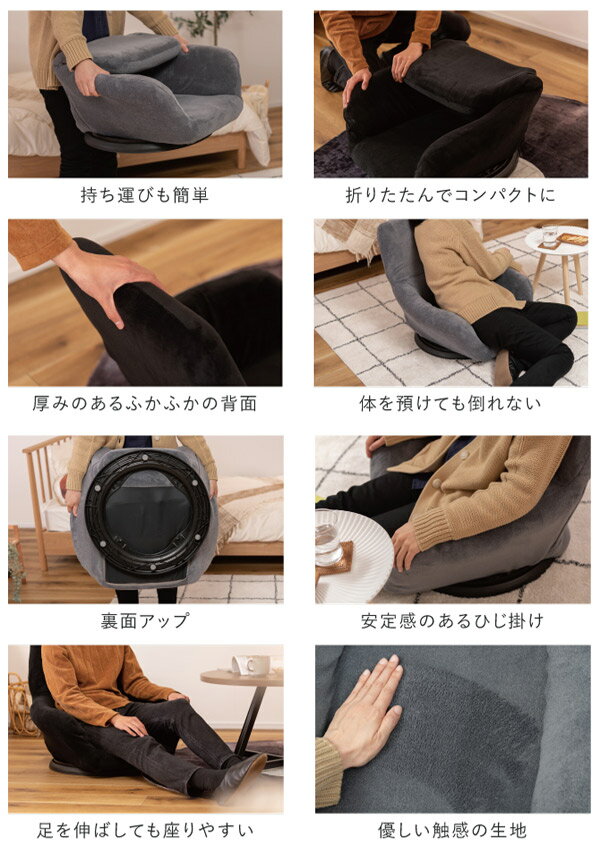 持ち運びも簡単

折りたたんでコンパクトに

厚みのあるふかふかの背面

体を預けても倒れない

裏面アップ

安定感のあるひじ掛け

足を伸ばしても座りやすい

優しい触感の生地