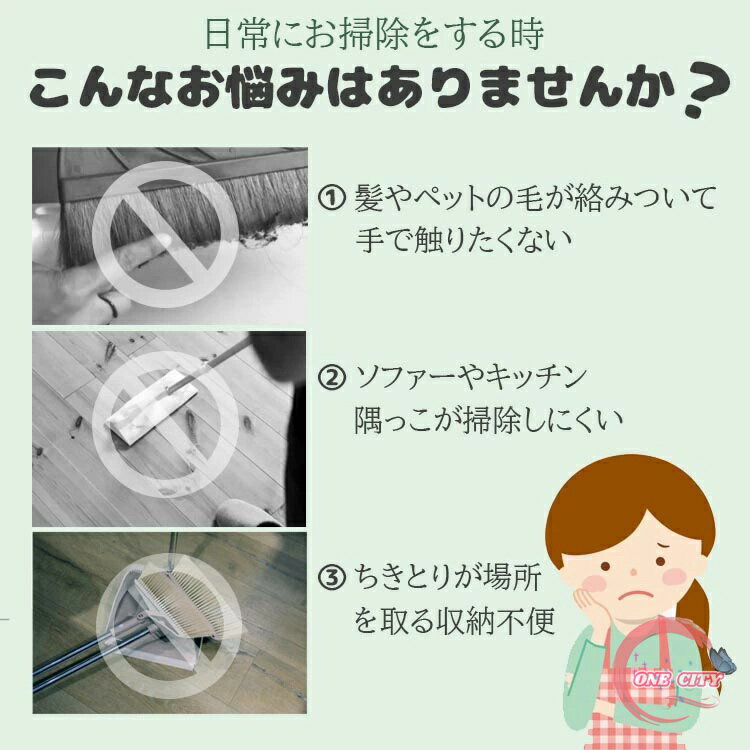 日常にお掃除をする時
こんなお悩みはありませんか？

① 髪やペットの毛が絡みついて手で触りたくない

② ソファーやキッチン隅っこが掃除しにくい

③ ちきとりが場所を取る収納不便

ONE CITY