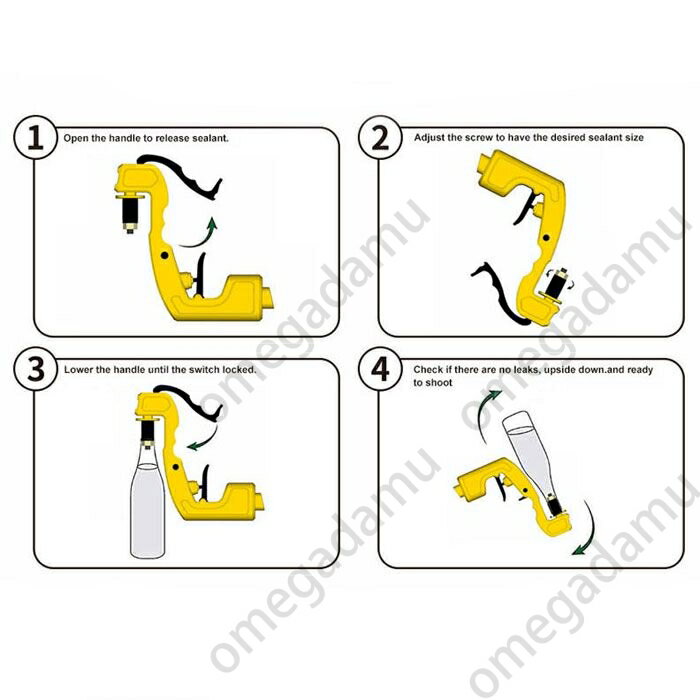 1 Open the handle to release sealant.

2 Adjust the screw to have the desired sealant size

3 Lower the handle until the switch locked.

4 Check if there are no leaks, upside down.and ready to shoot

omegadamu

omegadamu

omegadamu

omegadamu