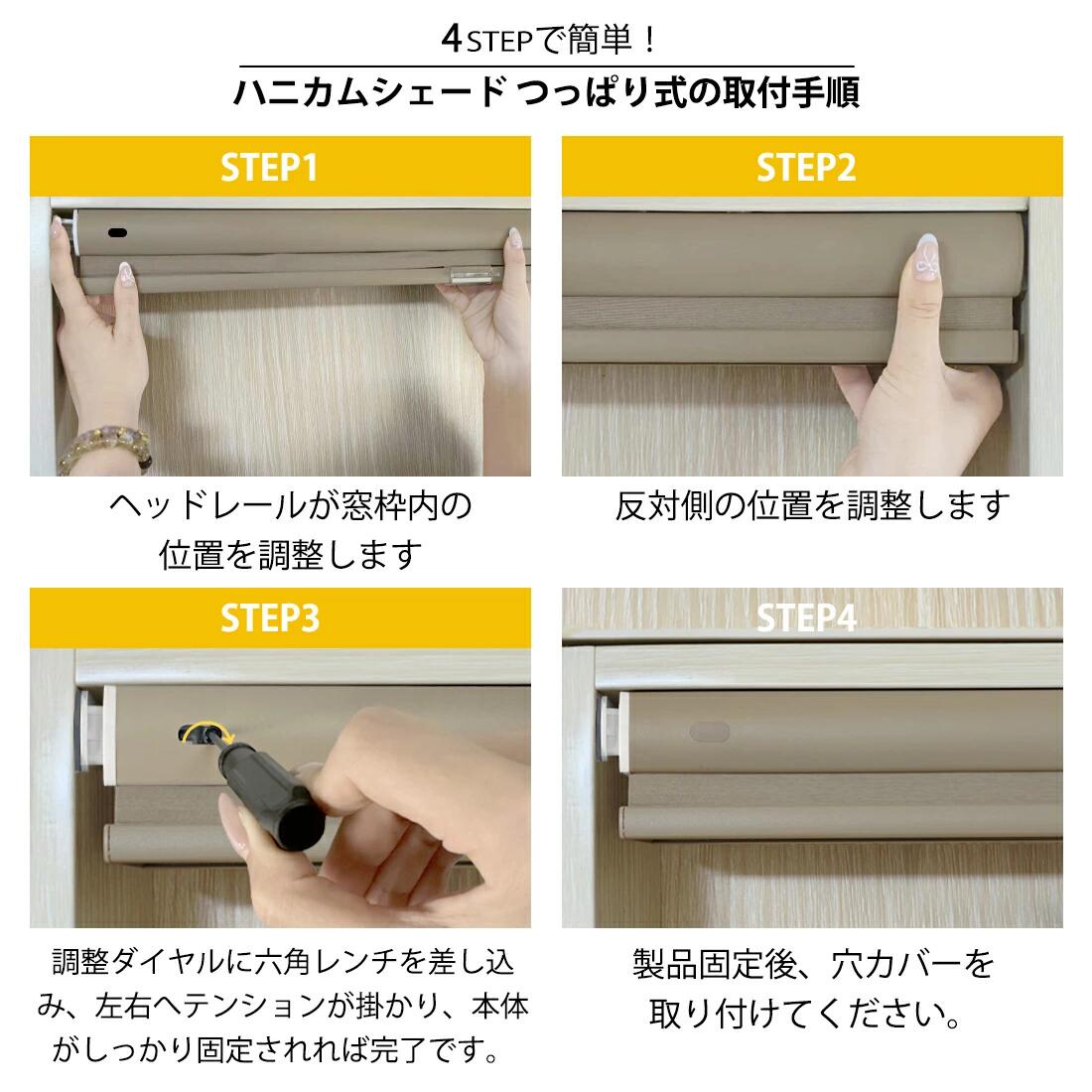 4STEPで簡単！
ハニカムシェード つっぱり式の取付手順

STEP1

ヘッドレールが窓枠内の位置を調整します

STEP2

反対側の位置を調整します

STEP3

調整ダイヤルに六角レンチを差し込み、左右へテンションが掛かり、本体がしっかり固定されれば完了です。

STEP4

製品固定後、穴カバーを取り付けてください。