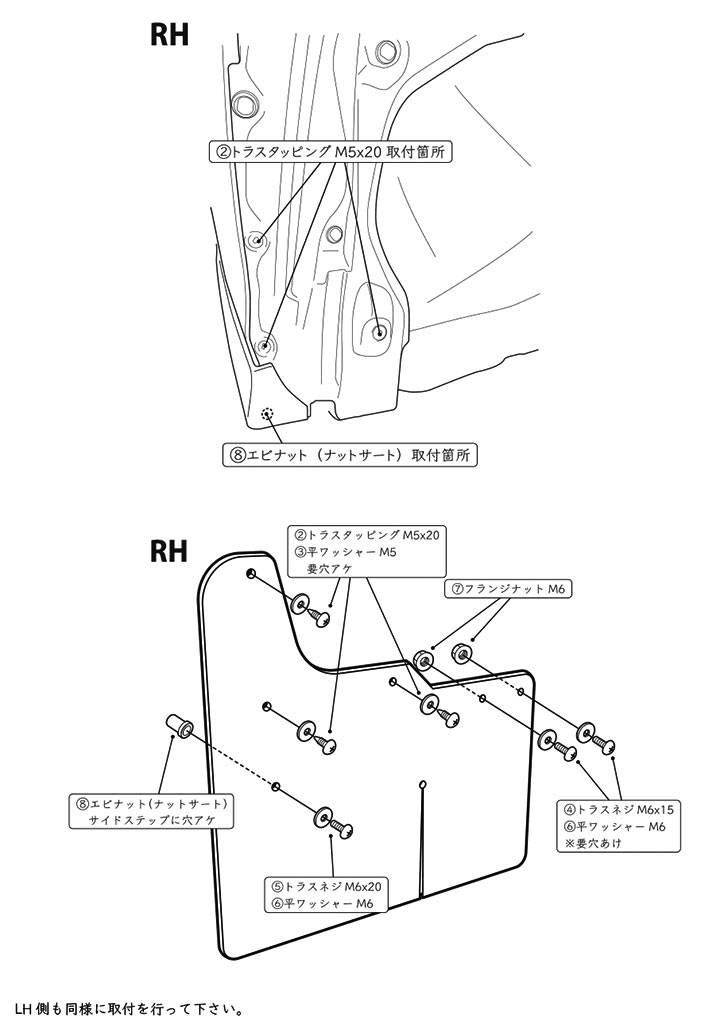 RH

②トラスタッピング M5x20 取付箇所

⑧エビナット（ナットサート）取付箇所

RH

②トラスタッピング M5x20
③平ワッシャー M5
要穴アケ

⑦フランジナット M6

⑧エビナット(ナットサート)
サイドステップに穴アケ

④トラスネジ M6x15
⑥平ワッシャー M6
※要穴あけ

⑤トラスネジ M6x20
⑥平ワッシャー M6

LH 側も同様に取付を行って下さい。