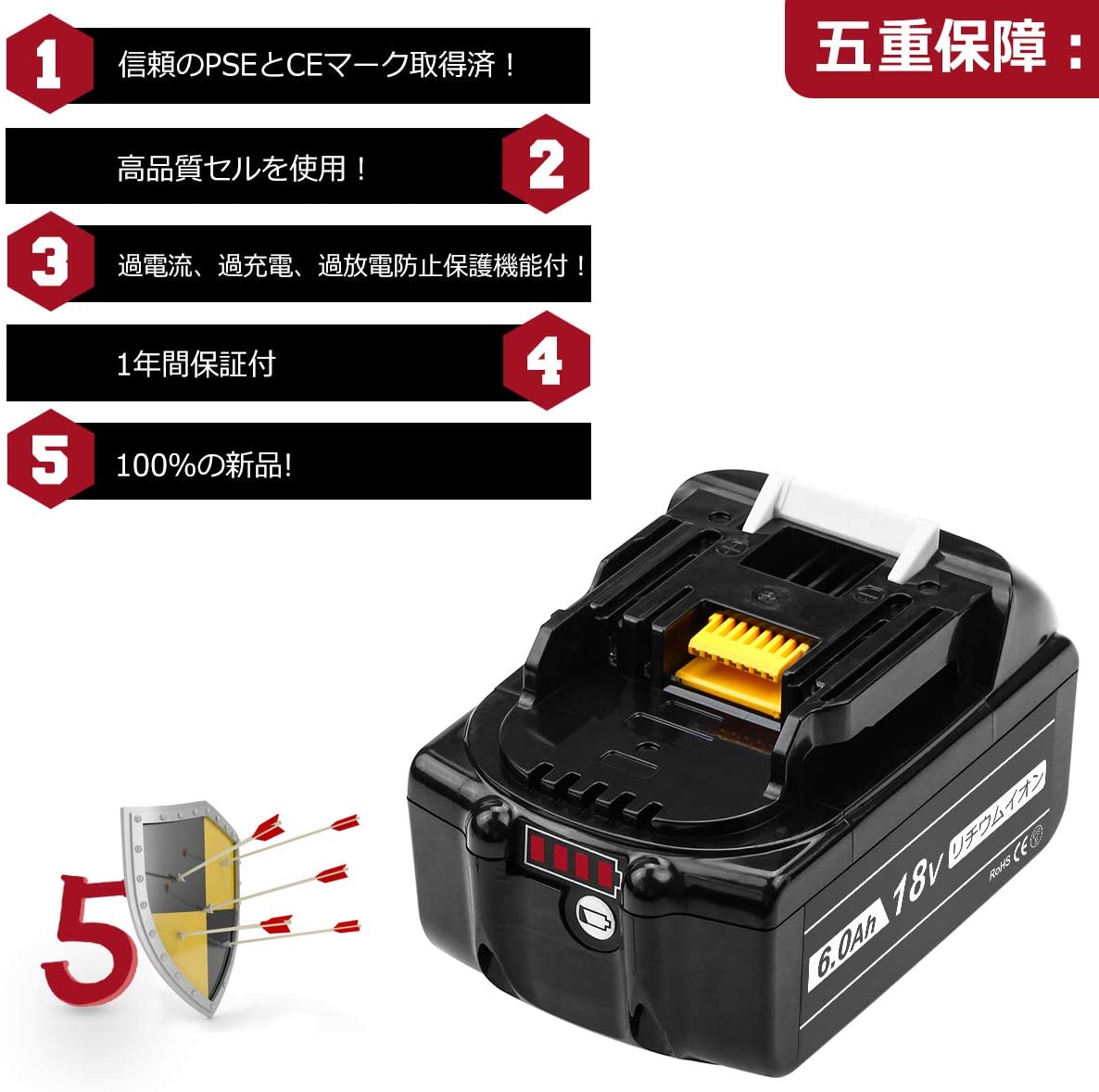 五重保障：

1 信頼のPSEとCEマーク取得済！

高品質セルを使用！ 2

3 過電流、過充電、過放電防止保護機能付！

1年間保証付 4

5 100%の新品!

5

6.0Ah 18V リチウムイオン RoHS CE