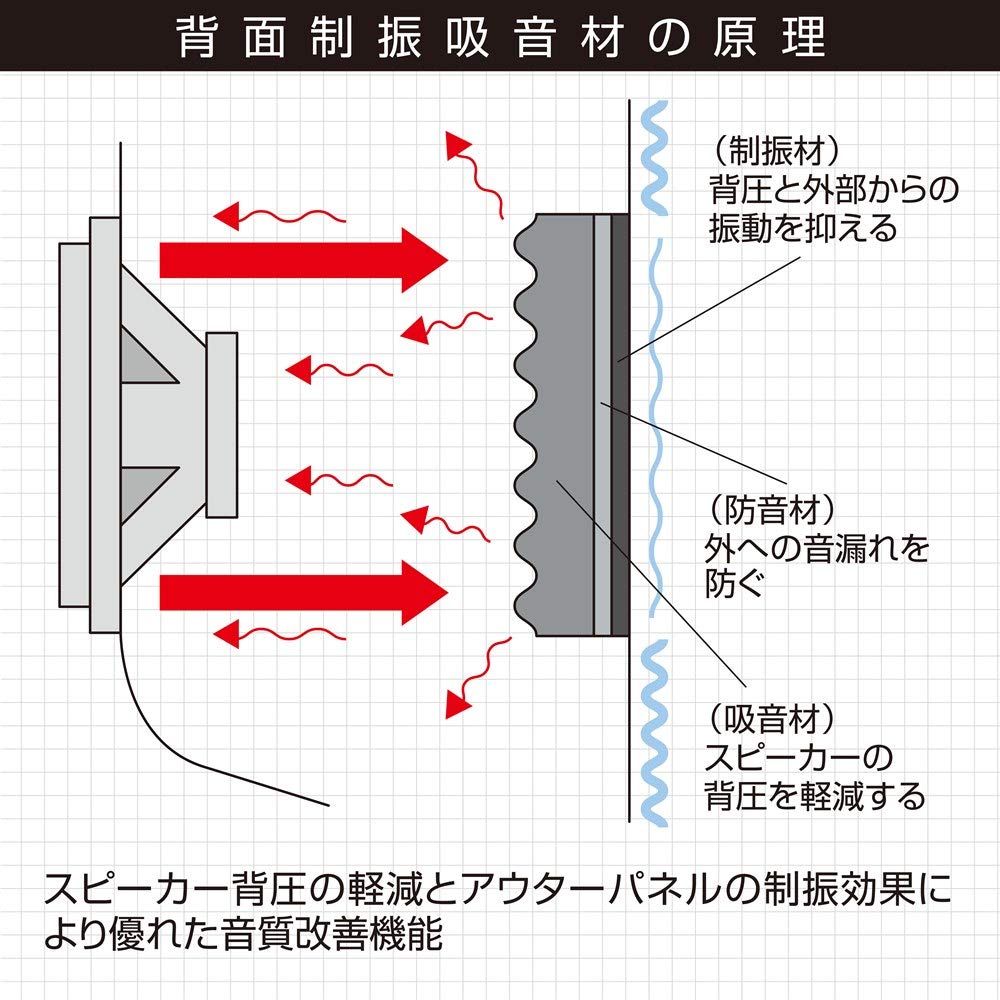 背面制振吸音材の原理

（制振材）
背圧と外部からの振動を抑える

（防音材）
外への音漏れを防ぐ

（吸音材）
スピーカーの背圧を軽減する

スピーカー背圧の軽減とアウターパネルの制振効果により優れた音質改善機能