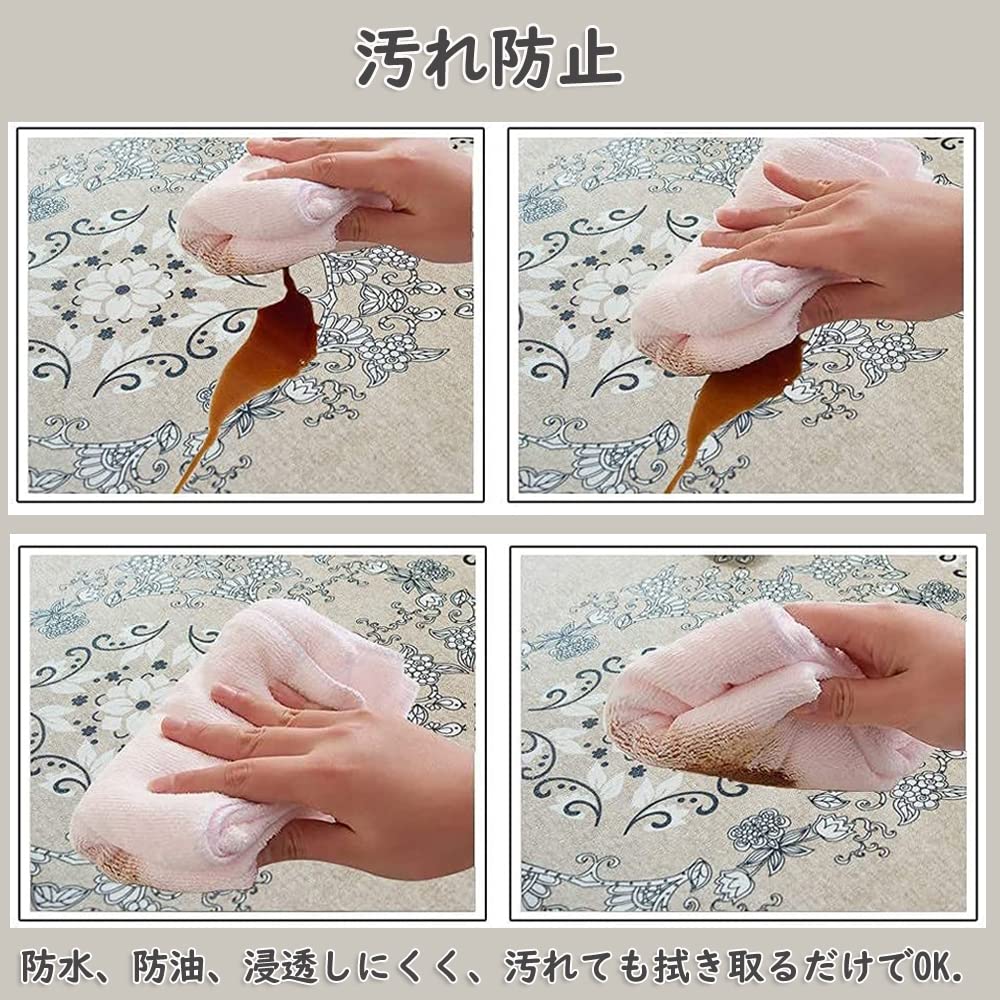 汚れ防止

防水、防油、浸透しにくく、汚れても拭き取るだけでOK.