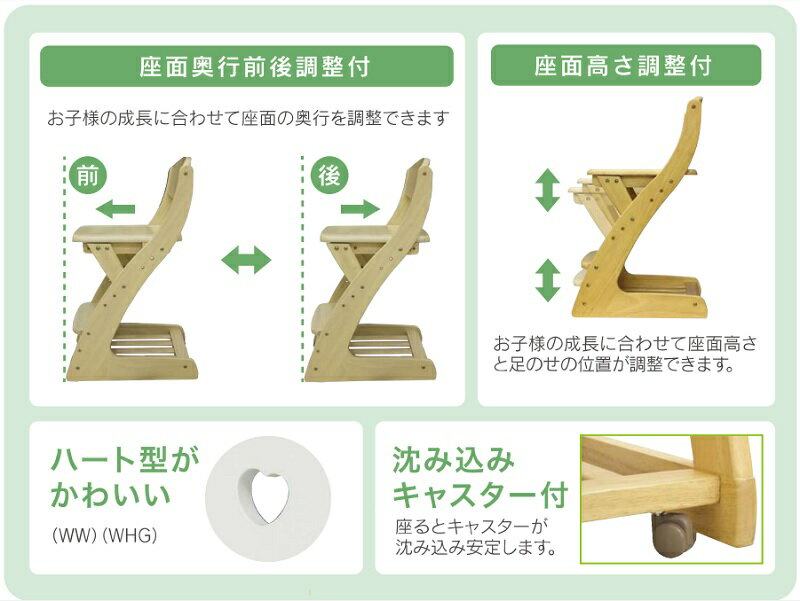 座面奥行前後調整付

お子様の成長に合わせて座面の奥行を調整できます

前

後

座面高さ調整付

お子様の成長に合わせて座面高さと足のせの位置が調整できます。

ハート型がかわいい

(WW) (WHG)

沈み込みキャスター付

座るとキャスターが沈み込み安定します。