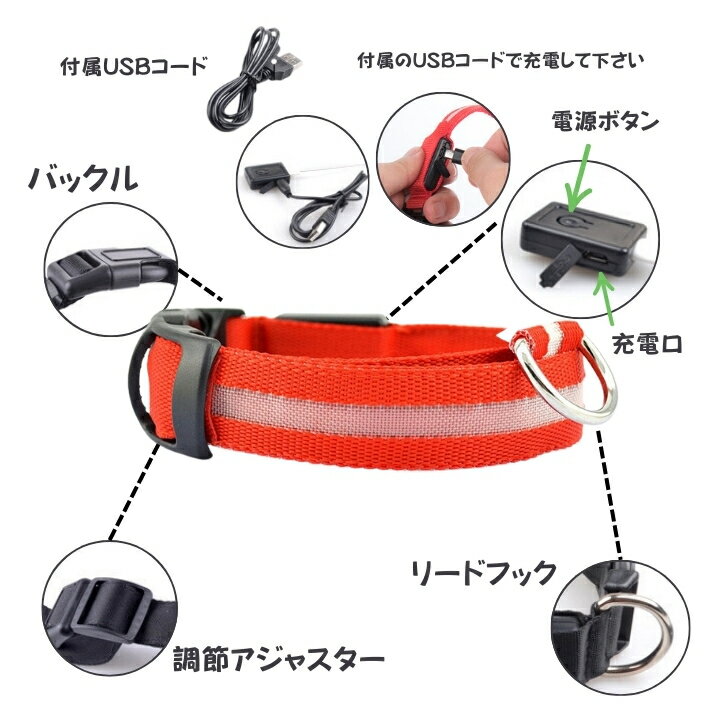 付属USBコード

付属のUSBコードで充電して下さい

電源ボタン

バックル

充電口

リードフック

調節アジャスター