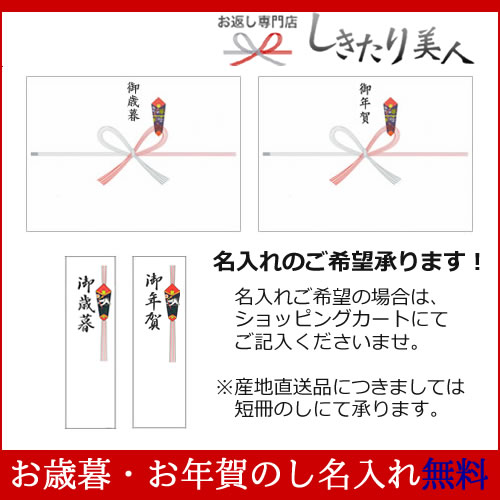 お返し専門店
しきたり美人

御歳暮

御年賀

御歳暮

御年賀

名入れのご希望承ります！

名入れご希望の場合は、ショッピングカートにてご記入くださいませ。

※産地直送品につきましては短冊のしにて承ります。

お歳暮・お年賀のし名入れ無料