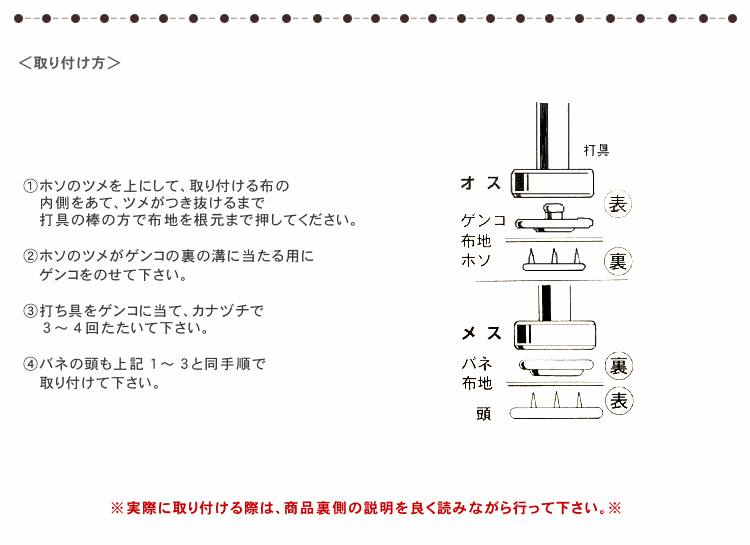 ＜取り付け方＞

①ホソのツメを上にして、取り付ける布の内側をあて、ツメがつき抜けるまで打具の棒の方で布地を根元まで押してください。

②ホソのツメがゲンコの裏の溝に当たる用にゲンコをのせて下さい。

③打ち具をゲンコに当て、カナヅチで３～４回たたいて下さい。

④バネの頭も上記 1～ 3と同手順で取り付けて下さい。

打具
オス
表
ゲンコ
布地
ホソ
裏
メス
バネ
裏
布地
表
頭

※実際に取り付ける際は、商品裏側の説明を良く読みながら行って下さい。※