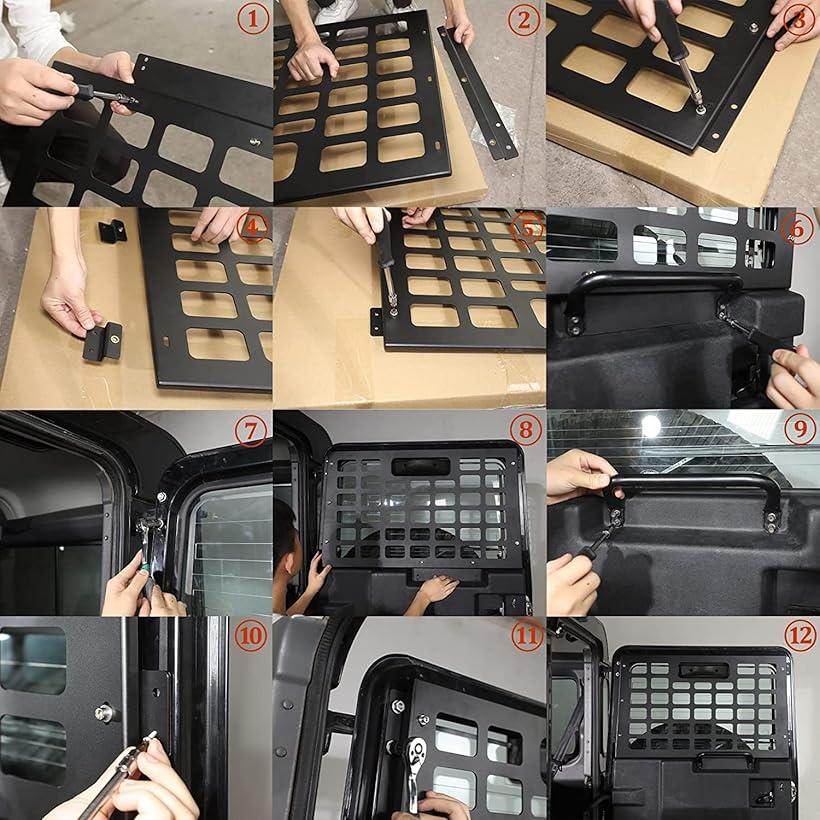 1
2
3
4
5
6
7
8
9
10
11
12