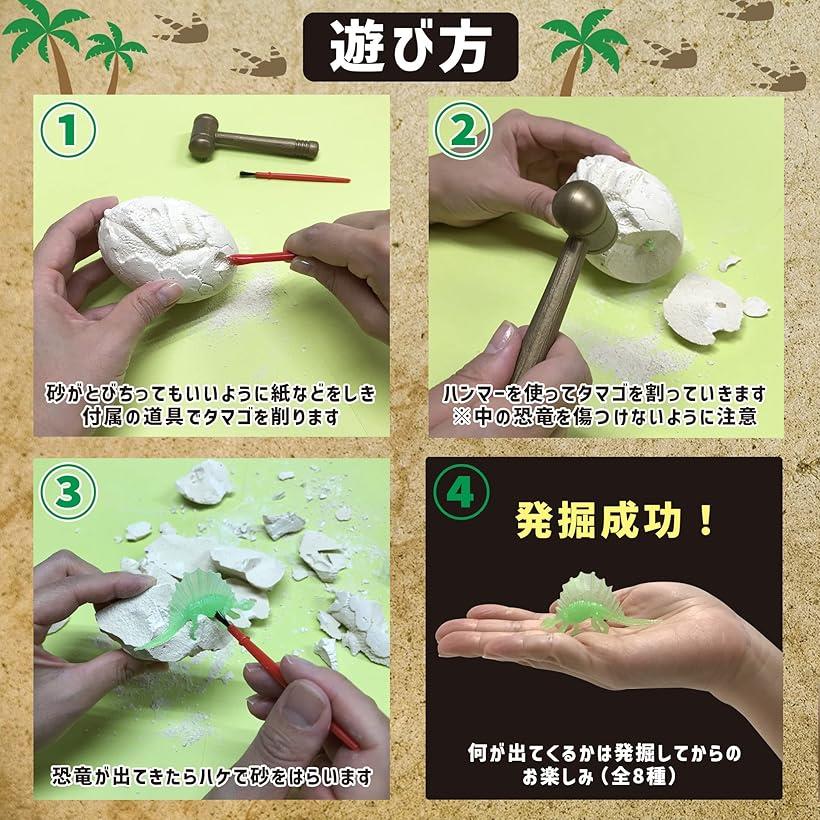 遊び方

1

砂がとびちってもいいように紙などをしき
付属の道具でタマゴを削ります

2

ハンマーを使ってタマゴを割っていきます
※中の恐竜を傷つけないように注意

3

恐竜が出てきたらハケで砂をはらいます

4

発掘成功！

何が出てくるかは発掘してからの
お楽しみ（全8種）