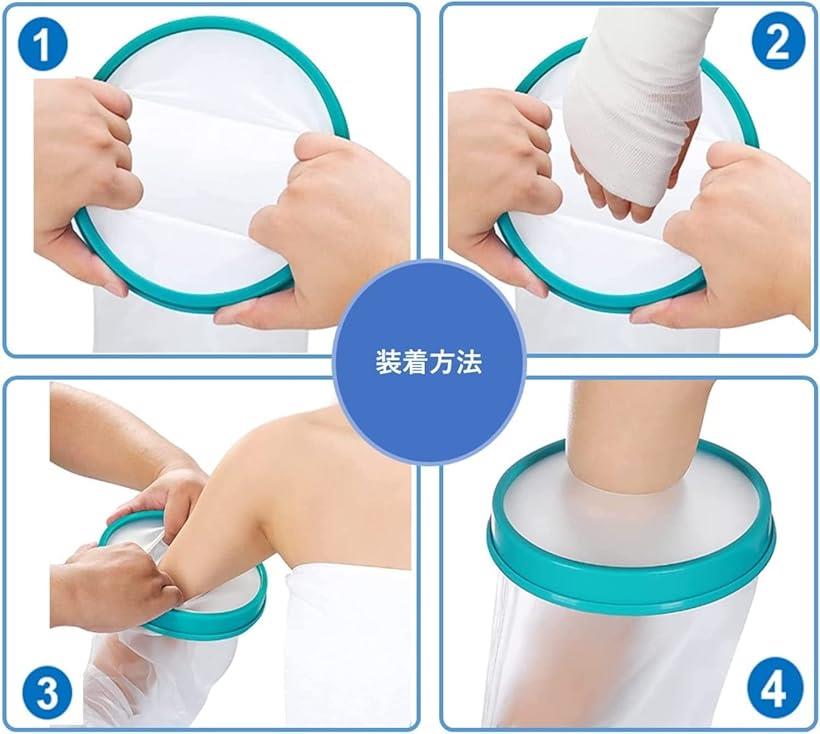 1

2

装着方法

3

4