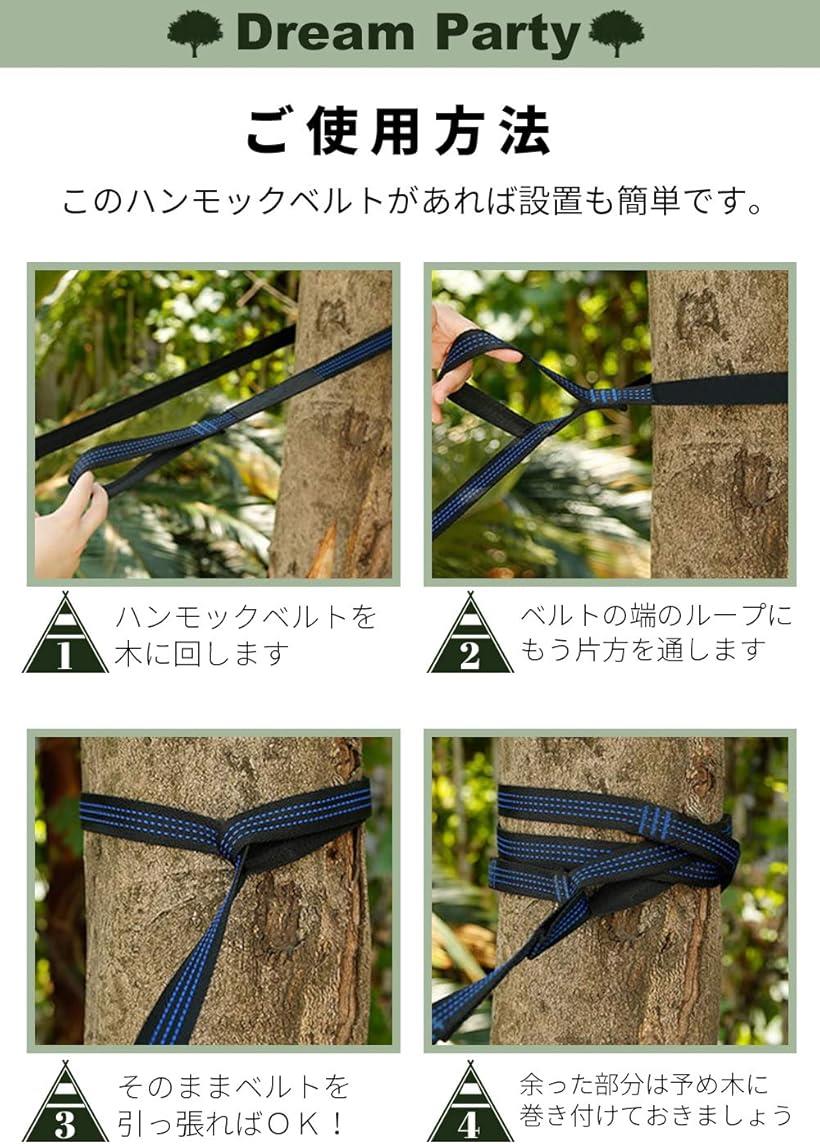 Dream Party

ご使用方法

このハンモックベルトがあれば設置も簡単です。

1 ハンモックベルトを木に回します

2 ベルトの端のループにもう片方を通します

3 そのままベルトを引っ張ればＯＫ！

4 余った部分は予め木に巻き付けておきましょう