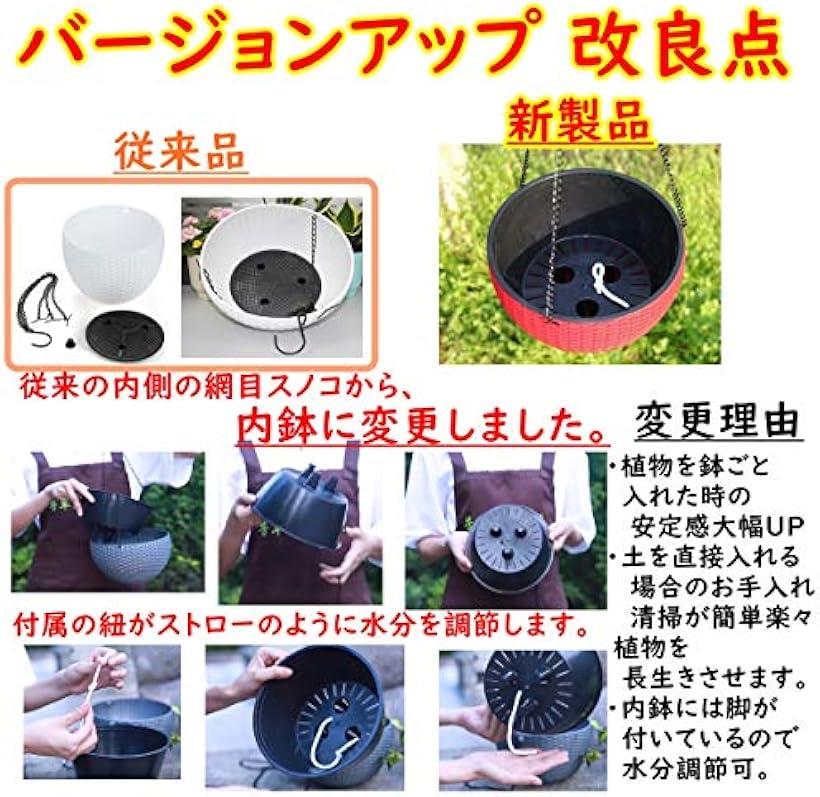 バージョンアップ 改良点

従来品

新製品

従来の内側の網目スノコから、
内鉢に変更しました。

変更理由

・植物を鉢ごと入れた時の安定感大幅UP
・土を直接入れる場合のお手入れ清掃が簡単楽々
植物を長生きさせます。
・内鉢には脚が付いているので水分調節可。

付属の紐がストローのように水分を調節します。