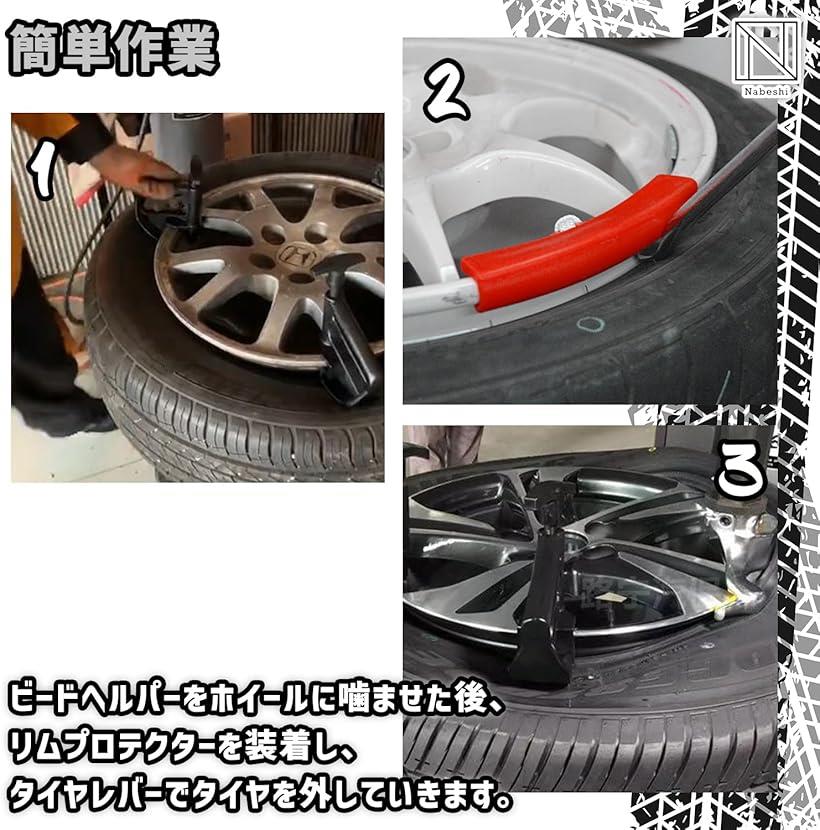 簡単作業

Nabeshi

1

2

3

ビードヘルパーをホイールに噛ませた後、
リムプロテクターを装着し、
タイヤレバーでタイヤを外していきます。