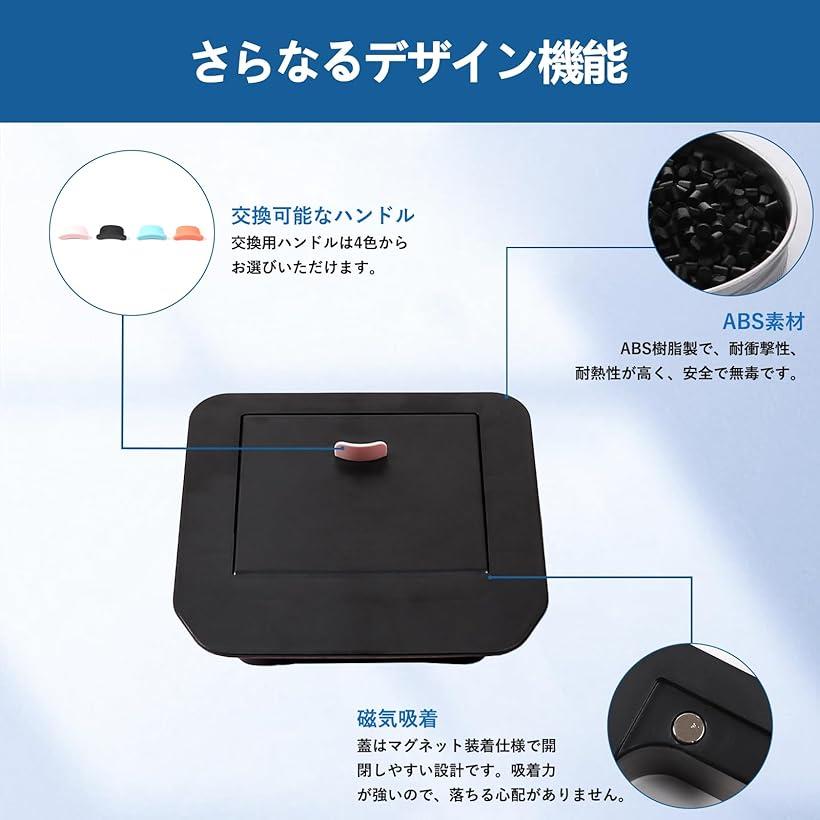 さらなるデザイン機能

交換可能なハンドル
交換用ハンドルは4色からお選びいただけます。

ABS素材
ABS樹脂製で、耐衝撃性、耐熱性が高く、安全で無毒です。

磁気吸着
蓋はマグネット装着仕様で開閉しやすい設計です。吸着力が強いので、落ちる心配がありません。