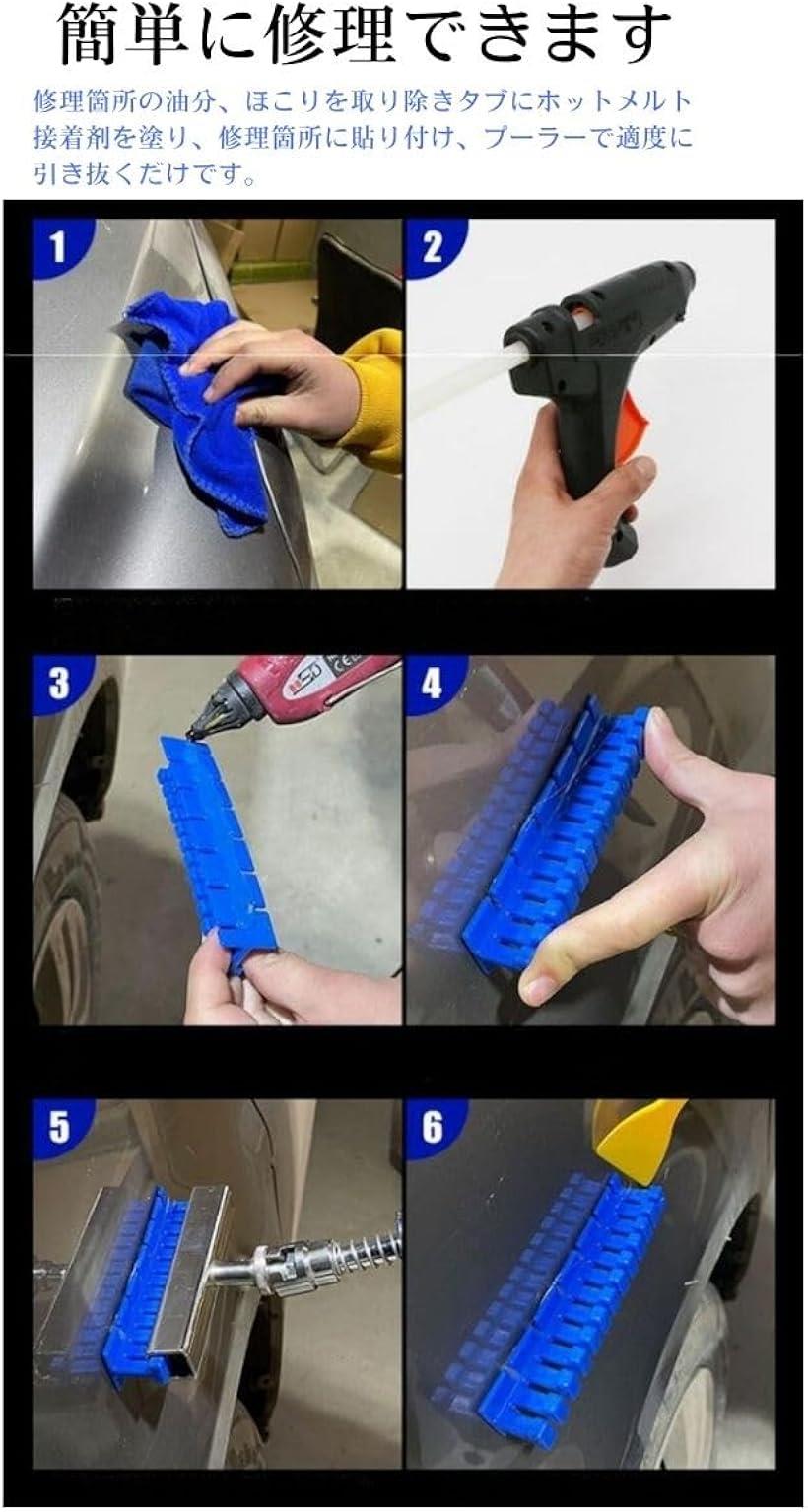 簡単に修理できます

修理箇所の油分、ほこりを取り除きタブにホットメルト接着剤を塗り、修理箇所に貼り付け、プーラーで適度に引き抜くだけです。

1

2

3

4

5

6