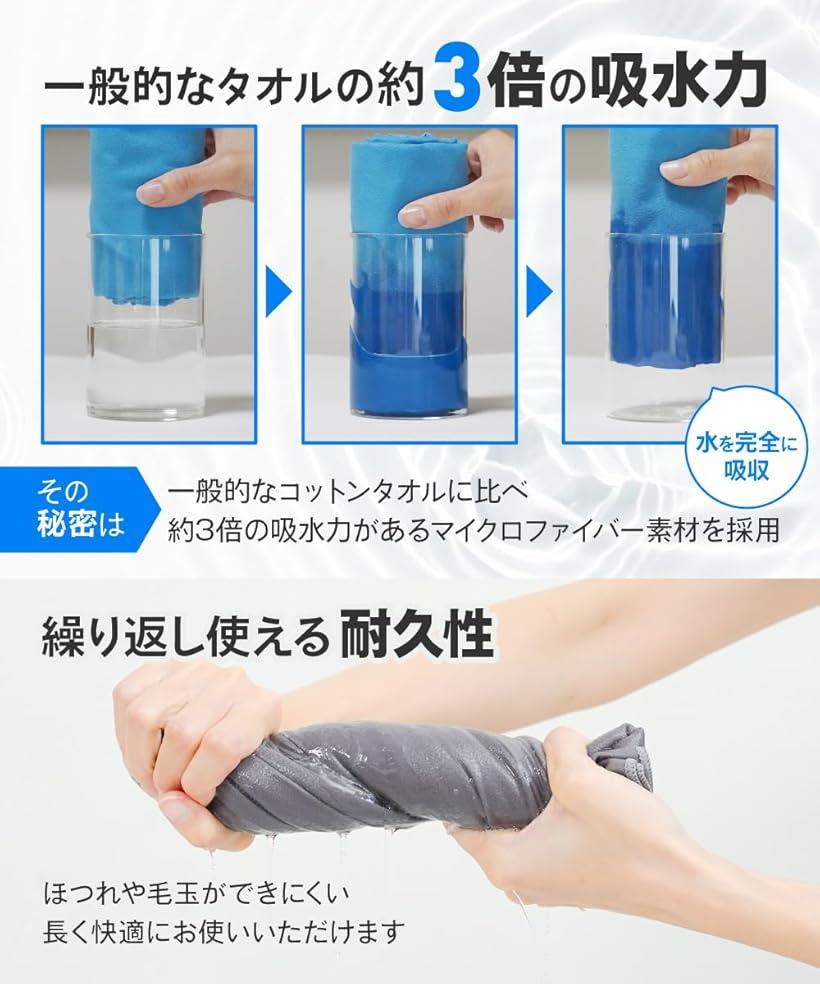 一般的なタオルの約3倍の吸水力

水を完全に吸収

その秘密は

一般的なコットンタオルに比べ
約3倍の吸水力があるマイクロファイバー素材を採用

繰り返し使える耐久性

ほつれや毛玉ができにくい
長く快適にお使いいただけます