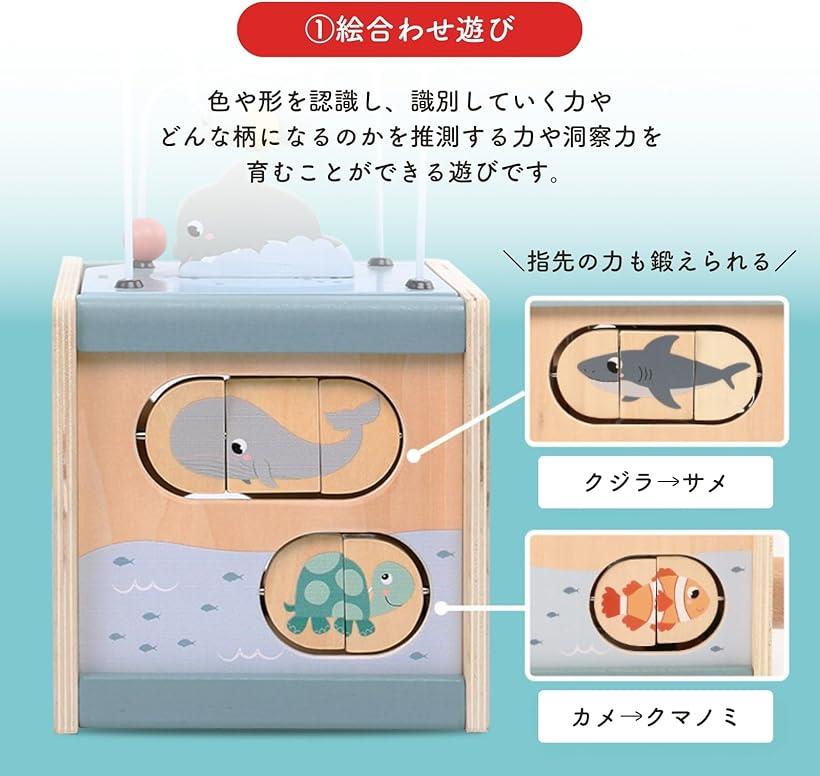 ①絵合わせ遊び

色や形を認識し、識別していく力や
どんな柄になるのかを推測する力や洞察力を
育むことができる遊びです。

＼指先の力も鍛えられる／

クジラ→サメ

カメ→クマノミ