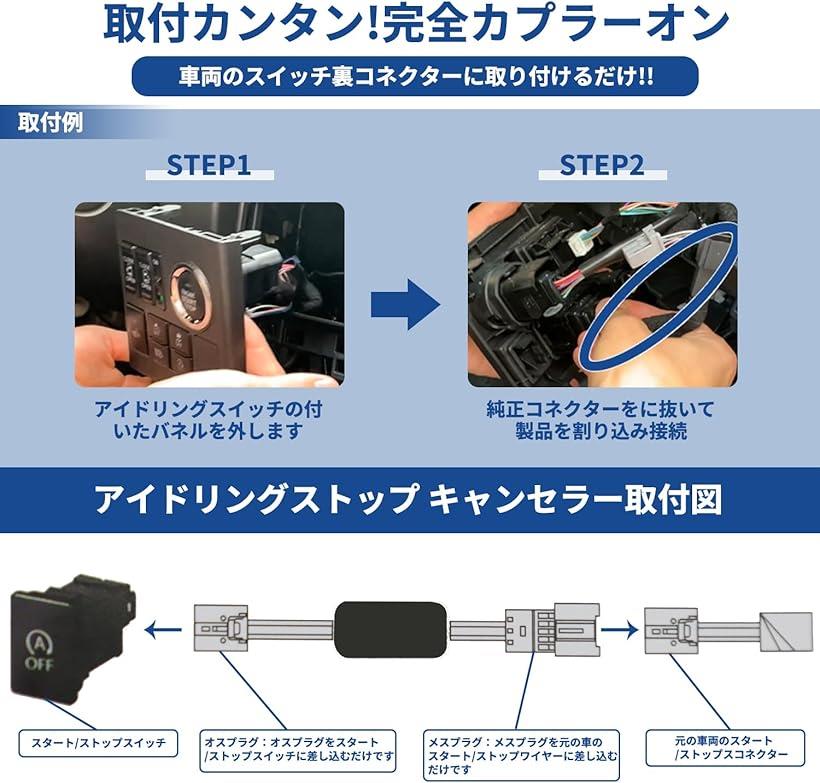 取付カンタン!完全カプラーオン

車両のスイッチ裏コネクターに取り付けるだけ!!

取付例

STEP1

アイドリングスイッチの付いたバネルを外します

STEP2

純正コネクターをに抜いて製品を割り込み接続

アイドリングストップ キャンセラー取付図

A
OFF

スタート/ストップスイッチ

オスプラグ：オスプラグをスタート/ストップスイッチに差し込むだけです

メスプラグ：メスプラグを元の車のスタート/ストップワイヤーに差し込むだけです

元の車両のスタート/ストップスコネクター