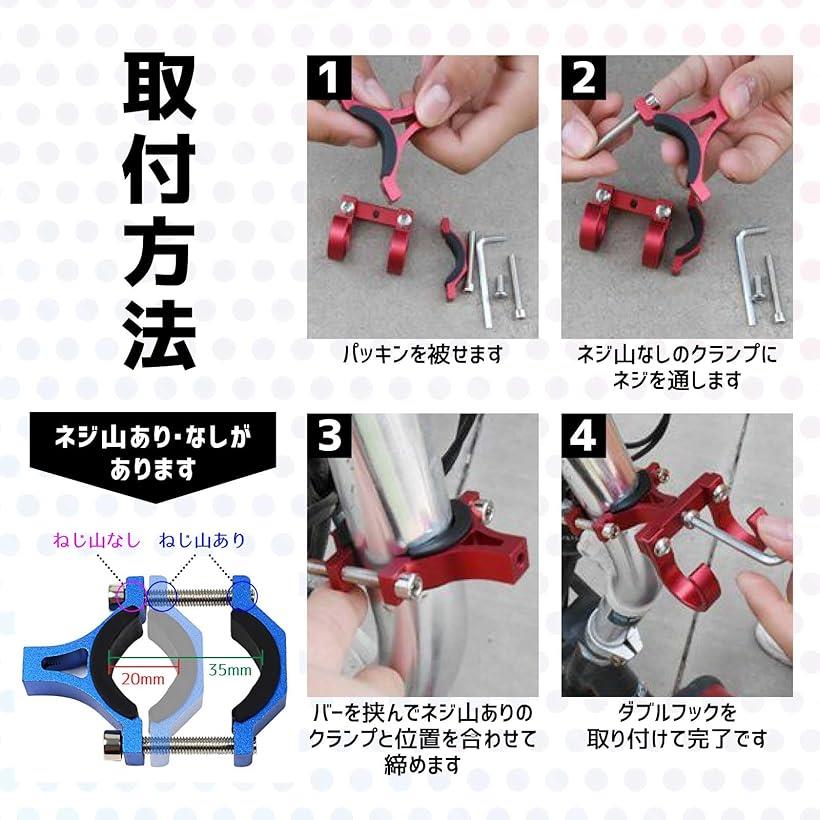 取付方法

1
パッキンを被せます

2
ネジ山なしのクランプにネジを通します

ネジ山あり・なしがあります

ねじ山なし
ねじ山あり
20mm
35mm

3
バーを挟んでネジ山ありのクランプと位置を合わせて締めます

4
ダブルフックを取り付けて完了です