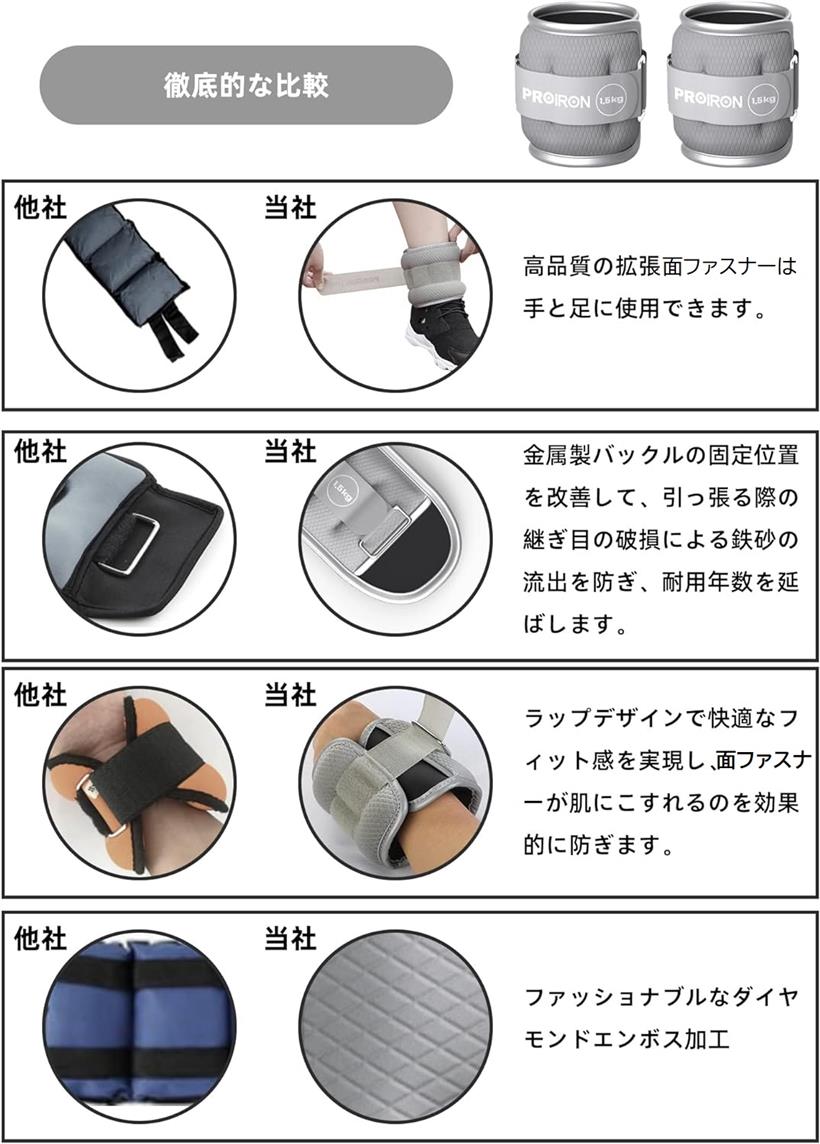 徹底的な比較

PROIRON 1.5kg
PROIRON 1.5kg

他社
当社
高品質の拡張面ファスナーは手と足に使用できます。

他社
当社
1.5kg
金属製バックルの固定位置を改善して、引っ張る際の継ぎ目の破損による鉄砂の流出を防ぎ、耐用年数を延ばします。

他社
当社
ラップデザインで快適なフィット感を実現し､面ファスナーが肌にこすれるのを効果的に防ぎます。

他社
当社
ファッショナブルなダイヤモンドエンボス加工