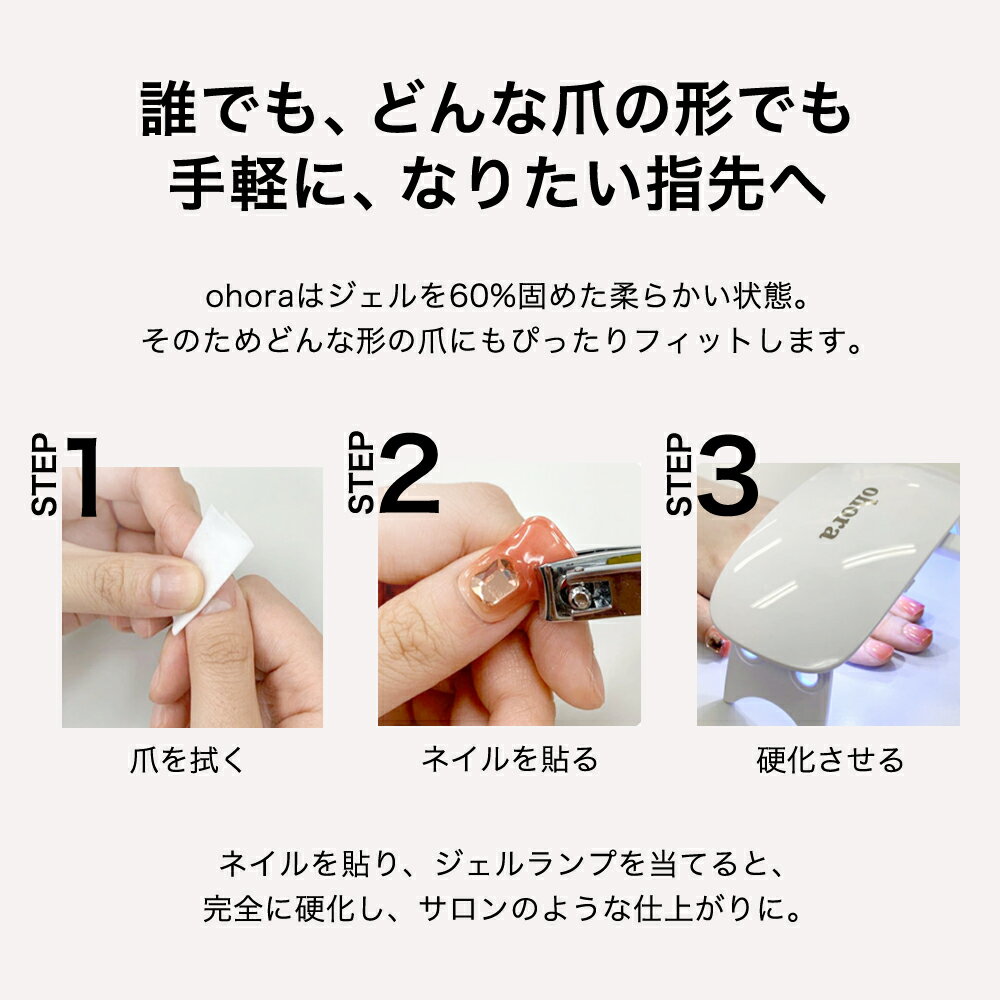 誰でも、どんな爪の形でも
手軽に、なりたい指先へ

ohoraはジェルを60%固めた柔らかい状態。
そのためどんな形の爪にもぴったりフィットします。

STEP 1

爪を拭く

STEP 2

ネイルを貼る

STEP 3

ohora

硬化させる

ネイルを貼り、ジェルランプを当てると、
完全に硬化し、サロンのような仕上がりに。