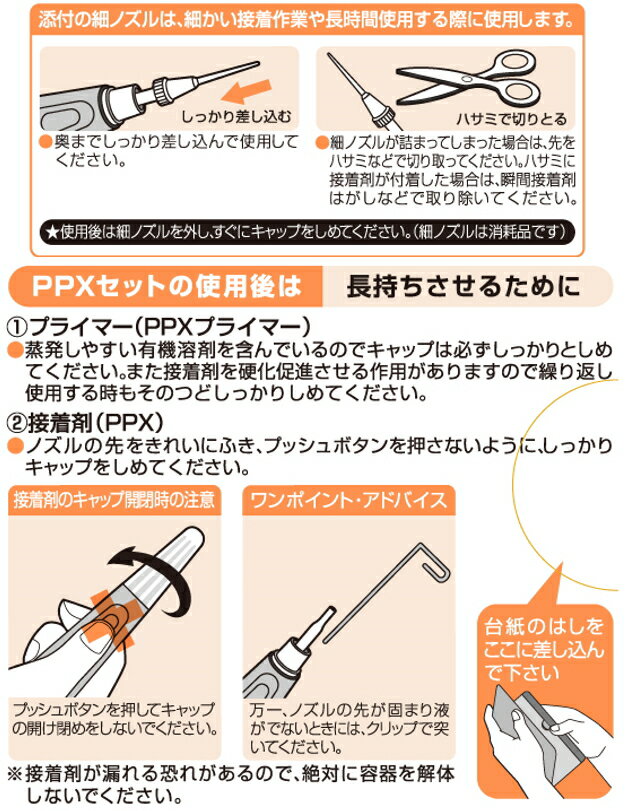 添付の細ノズルは、細かい接着作業や長時間使用する際に使用します。

しっかり差し込む

●奥までしっかり差し込んで使用してください。

ハサミで切りとる

●細ノズルが詰まってしまった場合は、先をハサミなどで切り取ってください。ハサミに接着剤が付着した場合は、瞬間接着剤はがしなどで取り除いてください。

★使用後は細ノズルを外し、すぐにキャップをしめてください。（細ノズルは消耗品です）

PPXセットの使用後は　長持ちさせるために

①プライマー（PPXプライマー）
●蒸発しやすい有機溶剤を含んでいるのでキャップは必ずしっかりとしめてください。また接着剤を硬化促進させる作用がありますので繰り返し使用する時もそのつどしっかりしめてください。

②接着剤（PPX）
●ノズルの先をきれいにふき、プッシュボタンを押さないように、しっかりキャップをしめてください。

接着剤のキャップ開閉時の注意

プッシュボタンを押してキャップの開け閉めをしないでください。

ワンポイント・アドバイス

万一、ノズルの先が固まり液がでないときには、クリップで突いてください。

台紙のはしをここに差し込んで下さい

※接着剤が漏れる恐れがあるので、絶対に容器を解体しないでください。