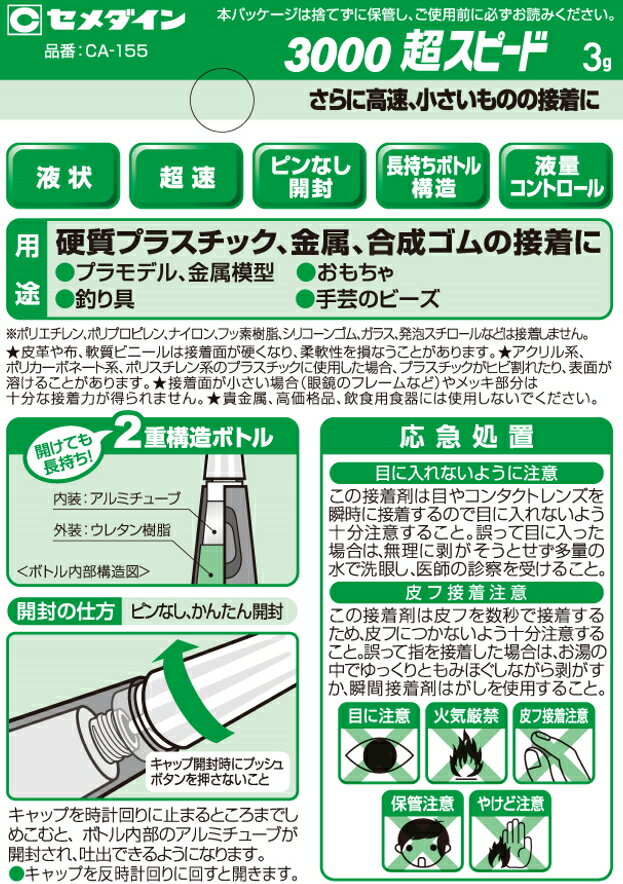 セメダイン
本パッケージは捨てずに保管し、ご使用前に必ずお読みください。
品番：CA-155
3000 超スピード 3g
さらに高速、小さいものの接着に

液状
超速
ピンなし開封
長持ちボトル構造
液量コントロール

用途
硬質プラスチック、金属、合成ゴムの接着に
●プラモデル、金属模型 ●おもちゃ
●釣り具 ●手芸のビーズ

※ポリエチレン、ポリプロピレン、ナイロン、フッ素樹脂、シリコーンゴム、ガラス、発泡スチロールなどは接着しません。
★皮革や布、軟質ビニールは接着面が硬くなり、柔軟性を損なうことがあります。★アクリル系、ポリカーボネート系、ポリスチレン系のプラスチックに使用した場合、プラスチックがヒビ割れたり、表面が溶けることがあります。★接着面が小さい場合（眼鏡のフレームなど）やメッキ部分は十分な接着力が得られません。★貴金属、高価格品、飲食用食器には使用しないでください。

開けても長持ち！
2重構造ボトル
内装：アルミチューブ
外装：ウレタン樹脂
＜ボトル内部構造図＞

開封の仕方 ピンなし、かんたん開封
キャップ開封時にプッシュボタンを押さないこと
キャップを時計回りに止まるところまでしめこむと、ボトル内部のアルミチューブが開封され、吐出できるようになります。
●キャップを反時計回りに回すと開きます。

応急処置
目に入れないように注意
この接着剤は目やコンタクトレンズを瞬時に接着するので目に入れないよう十分注意すること。誤って目に入った場合は、無理に剥がそうとせず多量の水で洗眼し、医師の診察を受けること。
皮フ接着注意
この接着剤は皮フを数秒で接着するため、皮フにつかないよう十分注意すること。誤って指を接着した場合は、お湯の中でゆっくりともみほぐしながら剥がすか、瞬間接着剤はがしを使用すること。
目に注意
火気厳禁
皮フ接着注意
保管注意
やけど注意