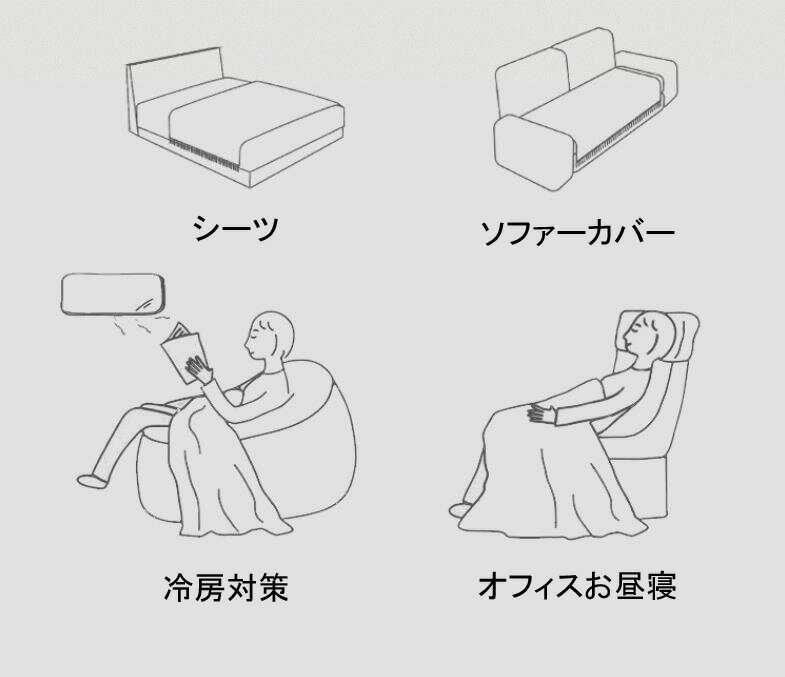 シーツ

ソファーカバー

冷房対策

オフィスお昼寝