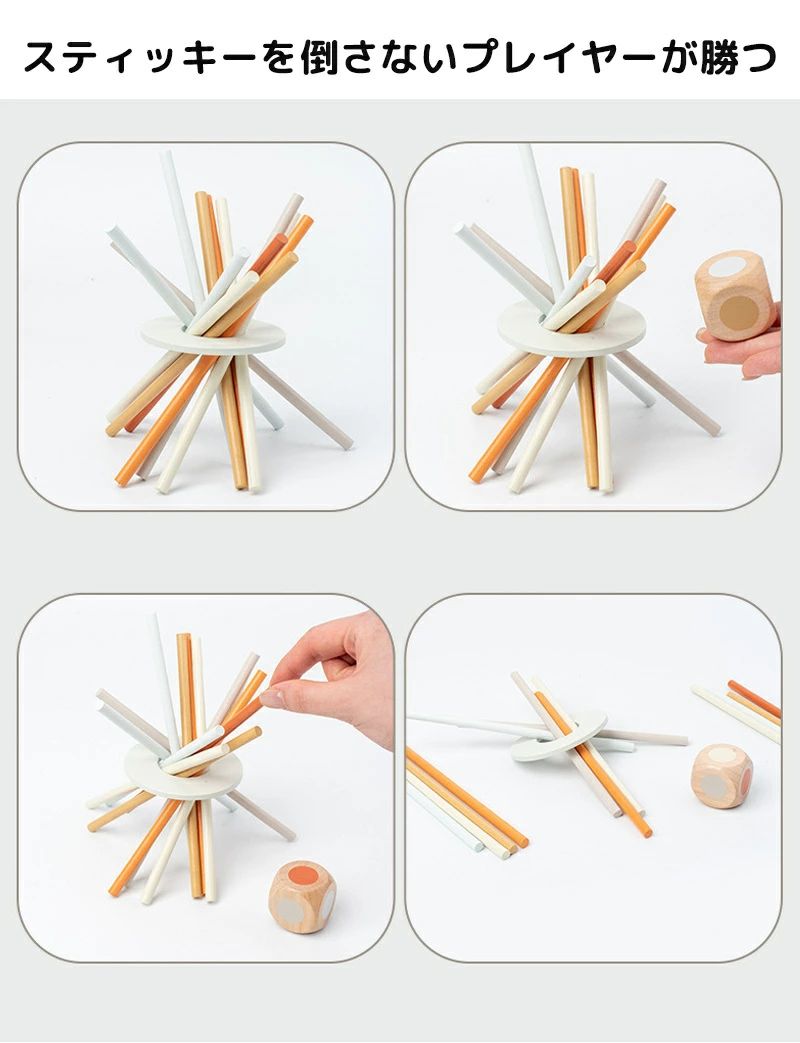 スティッキーを倒さないプレイヤーが勝つ