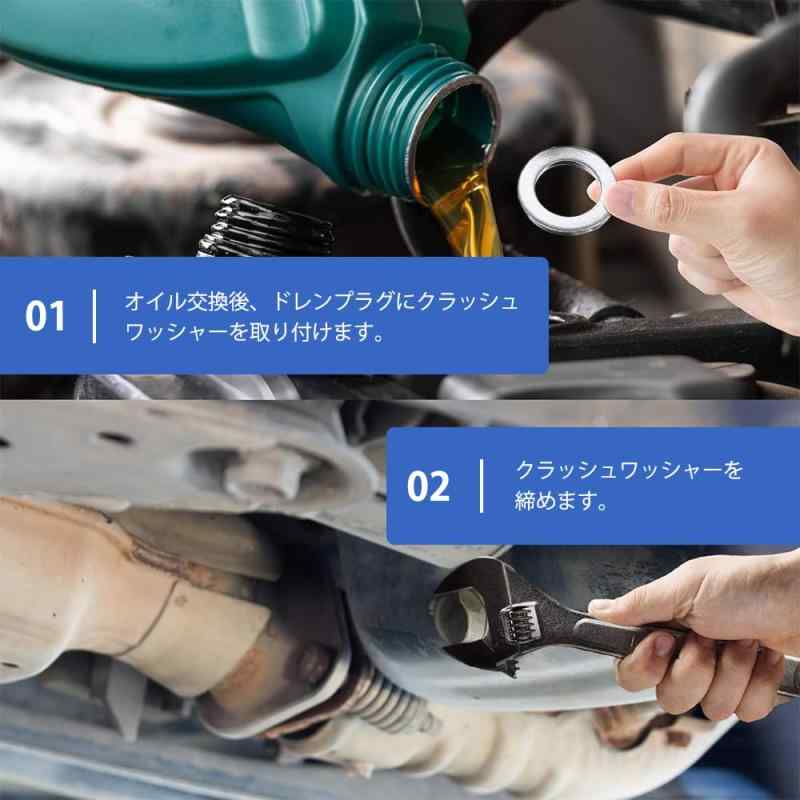 01
オイル交換後、ドレンプラグにクラッシュワッシャーを取り付けます。

02
クラッシュワッシャーを締めます。