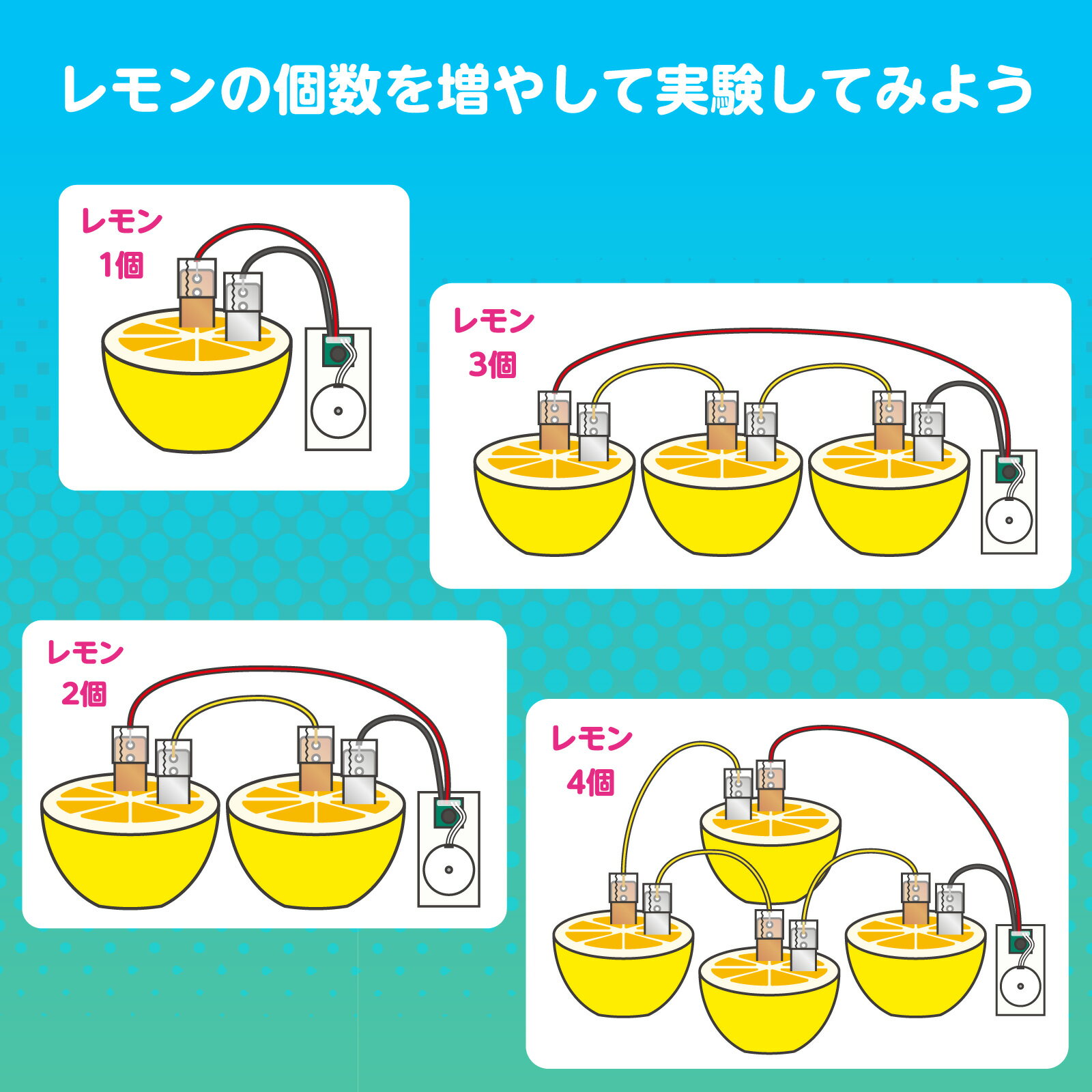 レモンの個数を増やして実験してみよう

レモン
1個

レモン
3個

レモン
2個

レモン
4個