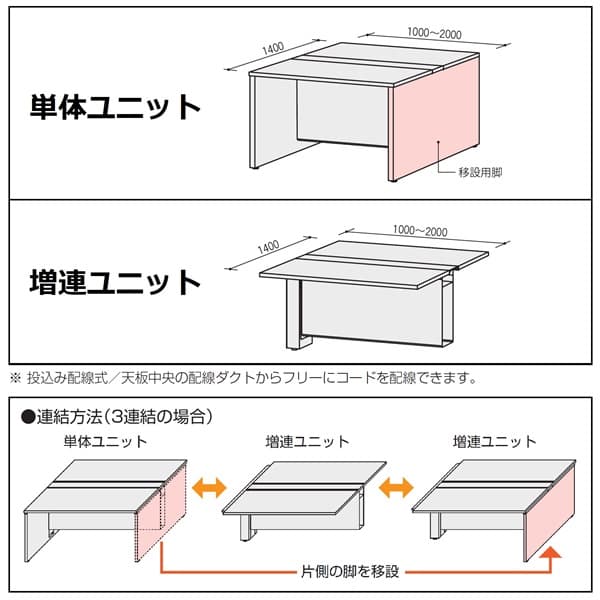 単体ユニット

1400

1000～2000

移設用脚

増連ユニット

1400

1000～2000

※ 投込み配線式／天板中央の配線ダクトからフリーにコードを配線できます。

●連結方法（3連結の場合）

単体ユニット

増連ユニット

増連ユニット

片側の脚を移設