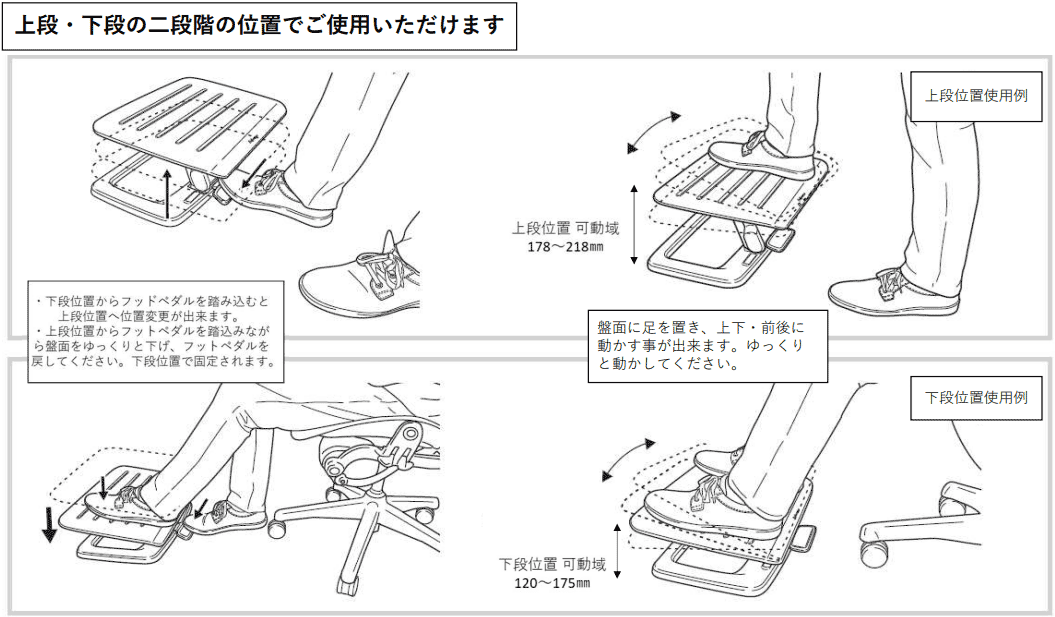 上段・下段の二段階の位置でご使用いただけます

上段位置使用例

上段位置 可動域
178〜218㎜

・下段位置からフッドペダルを踏み込むと上段位置へ位置変更が出来ます。
・上段位置からフットペダルを踏込みながら盤面をゆっくりと下げ、フットペダルを戻してください。下段位置で固定されます。

盤面に足を置き、上下・前後に動かす事が出来ます。ゆっくりと動かしてください。

下段位置使用例

下段位置 可動域
120〜175㎜