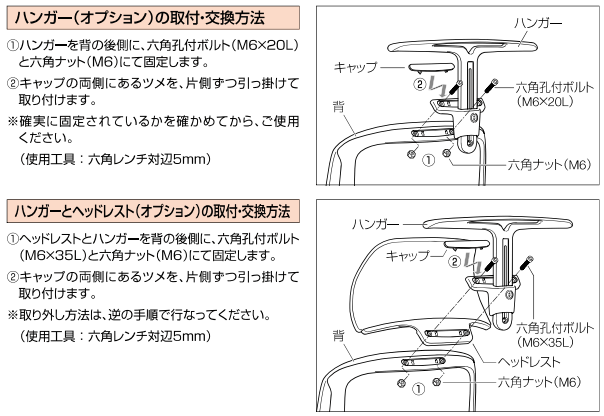 ハンガー（オプション）の取付・交換方法

①ハンガーを背の後側に、六角孔付ボルト（M6×20L）と六角ナット（M6）にて固定します。

②キャップの両側にあるツメを、片側ずつ引っ掛けて取り付けます。

※確実に固定されているかを確かめてから、ご使用ください。

（使用工具：六角レンチ対辺5mm）

ハンガー
キャップ
②
六角孔付ボルト（M6×20L）
背
①
六角ナット（M6）

ハンガーとヘッドレスト（オプション）の取付・交換方法

①ヘッドレストとハンガーを背の後側に、六角孔付ボルト（M6×35L）と六角ナット（M6）にて固定します。

②キャップの両側にあるツメを、片側ずつ引っ掛けて取り付けます。

※取り外し方法は、逆の手順で行なってください。

（使用工具：六角レンチ対辺5mm）

ハンガー
キャップ
②
六角孔付ボルト（M6×35L）
背
ヘッドレスト
①
六角ナット（M6）