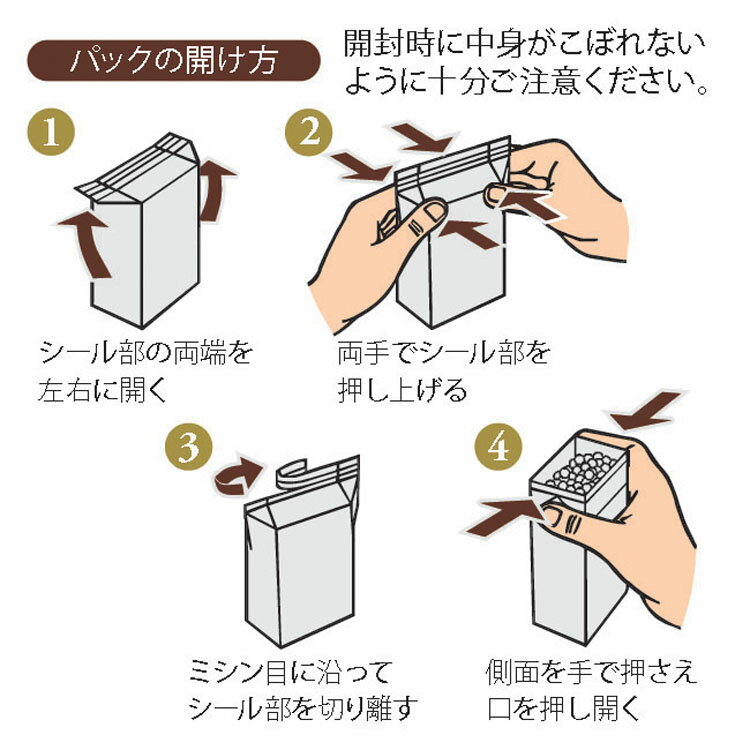 パックの開け方

開封時に中身がこぼれないように十分ご注意ください。

1
シール部の両端を左右に開く

2
両手でシール部を押し上げる

3
ミシン目に沿ってシール部を切り離す

4
側面を手で押さえ口を押し開く