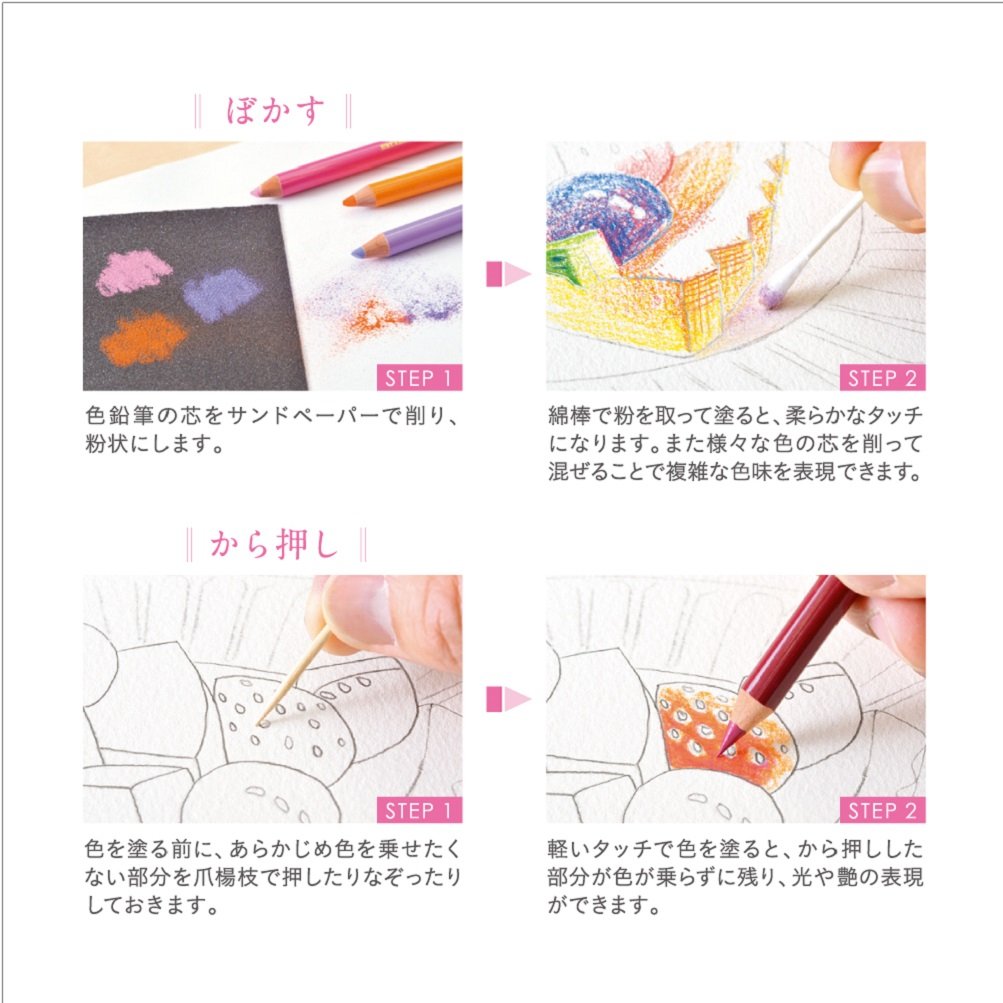 ぼかす

STEP 1

色鉛筆の芯をサンドペーパーで削り、粉状にします。

STEP 2

綿棒で粉を取って塗ると、柔らかなタッチになります。また様々な色の芯を削って混ぜることで複雑な色味を表現できます。

から押し

STEP 1

色を塗る前に、あらかじめ色を乗せたくない部分を爪楊枝で押したりなぞったりしておきます。

STEP 2

軽いタッチで色を塗ると、から押しした部分が色が乗らずに残り、光や艶の表現ができます。